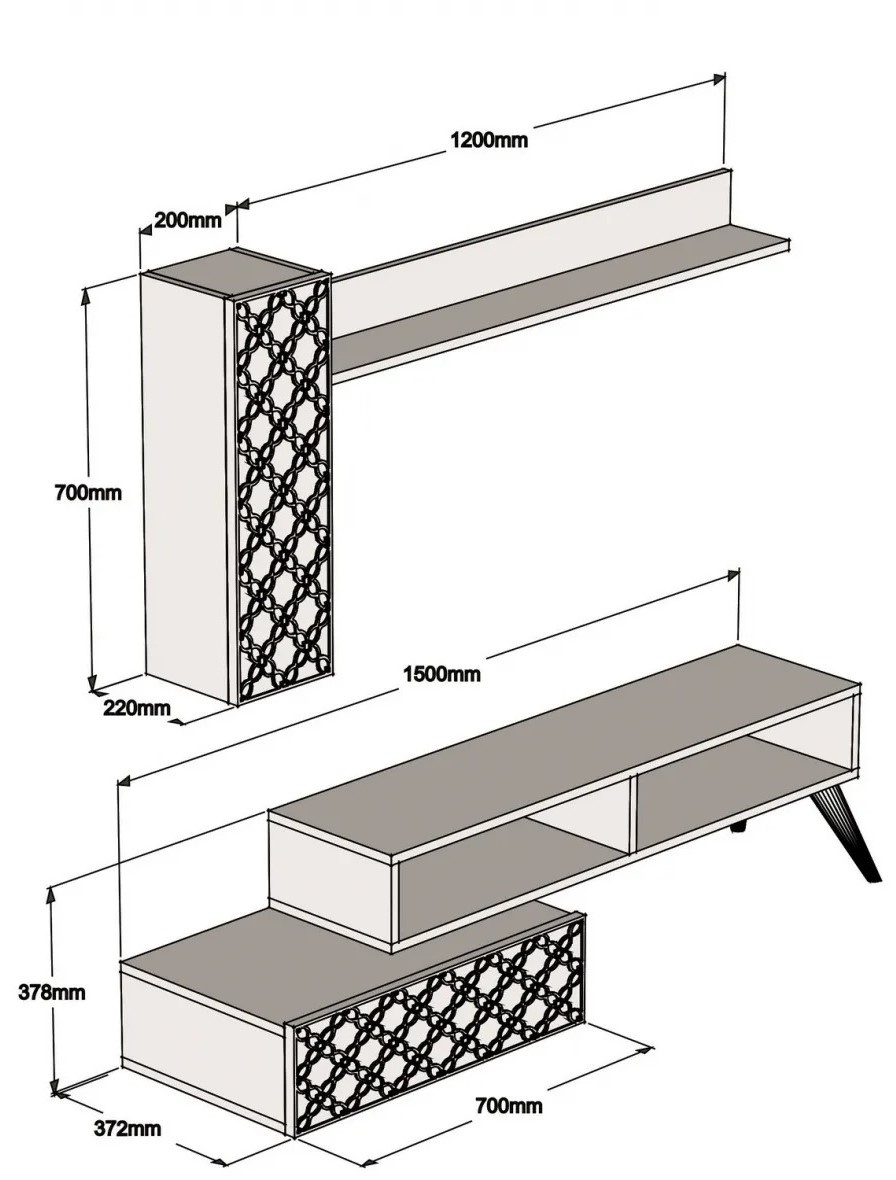 1200mm
200mm
700mm
220mm
1500mm
378mm
372mm
700mm