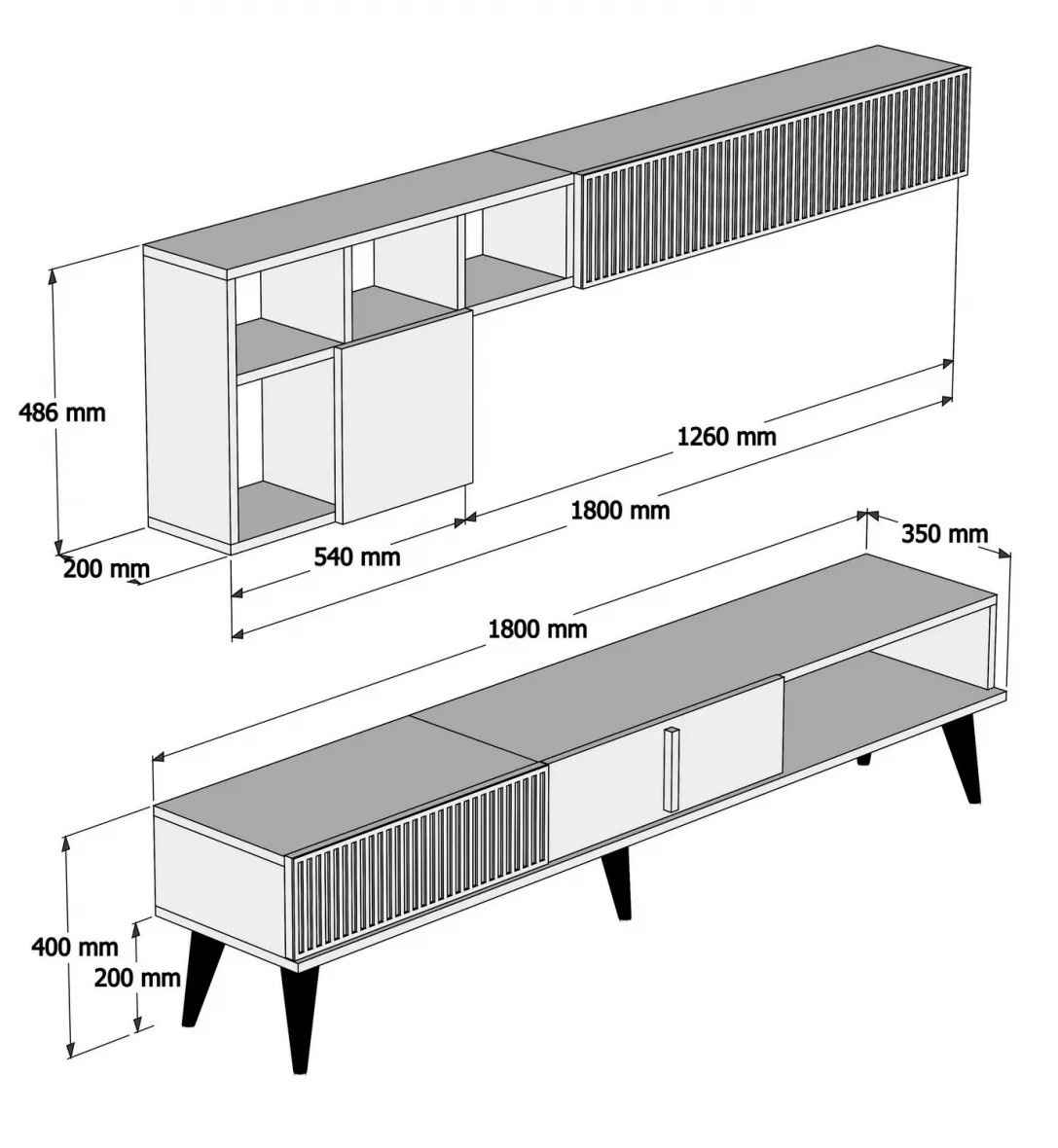 486 mm
1260 mm
1800 mm
200 mm
540 mm
350 mm
1800 mm
400 mm
200 mm