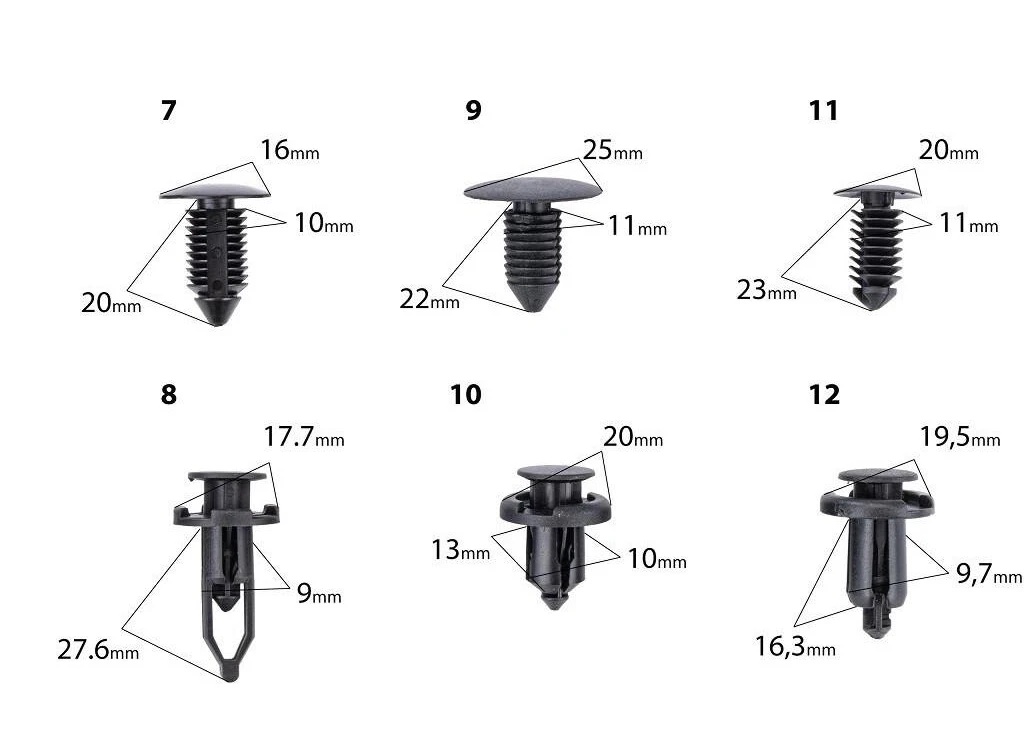 7

16mm

10mm

20mm

9

25mm

11mm

22mm

11

20mm

11mm

23mm

8

17.7mm

9mm

27.6mm

10

20mm

13mm

10mm

12

19,5mm

9,7mm

16,3mm