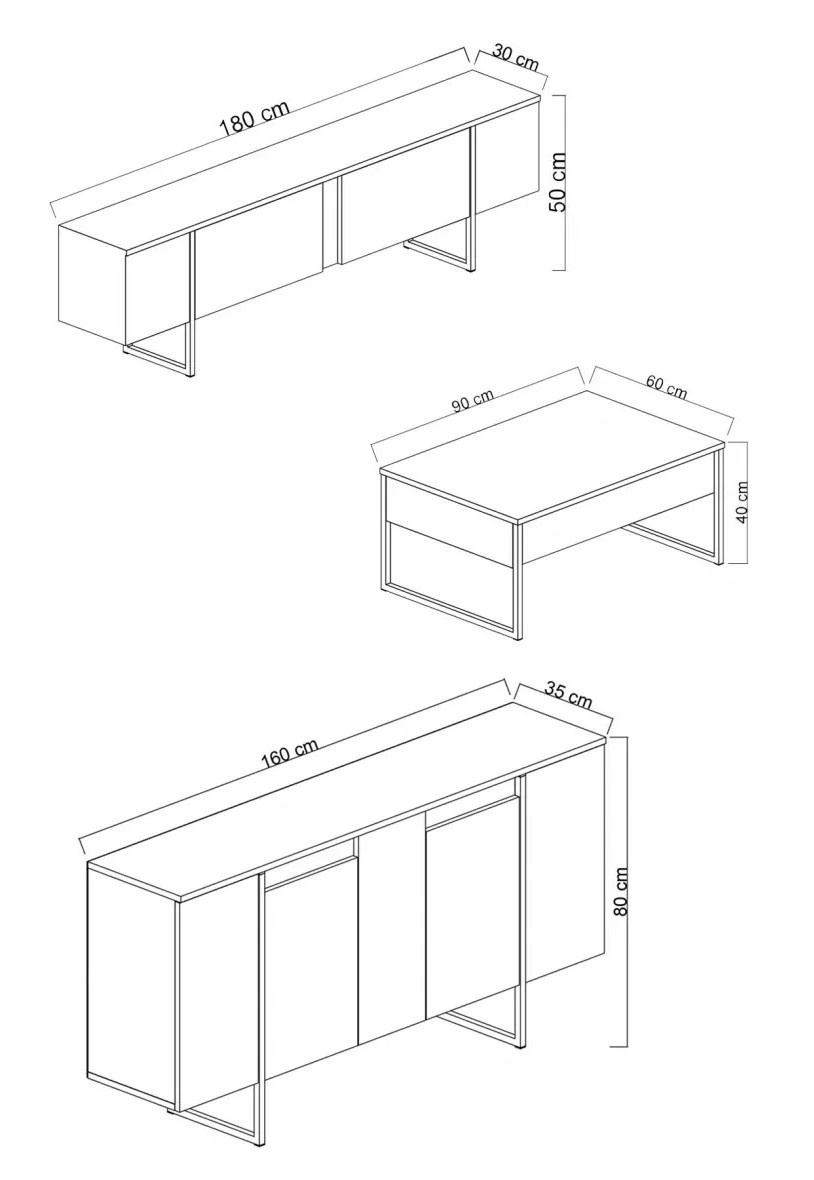 180 cm
30 cm
50 cm

90 cm
60 cm
40 cm

160 cm
35 cm
80 cm