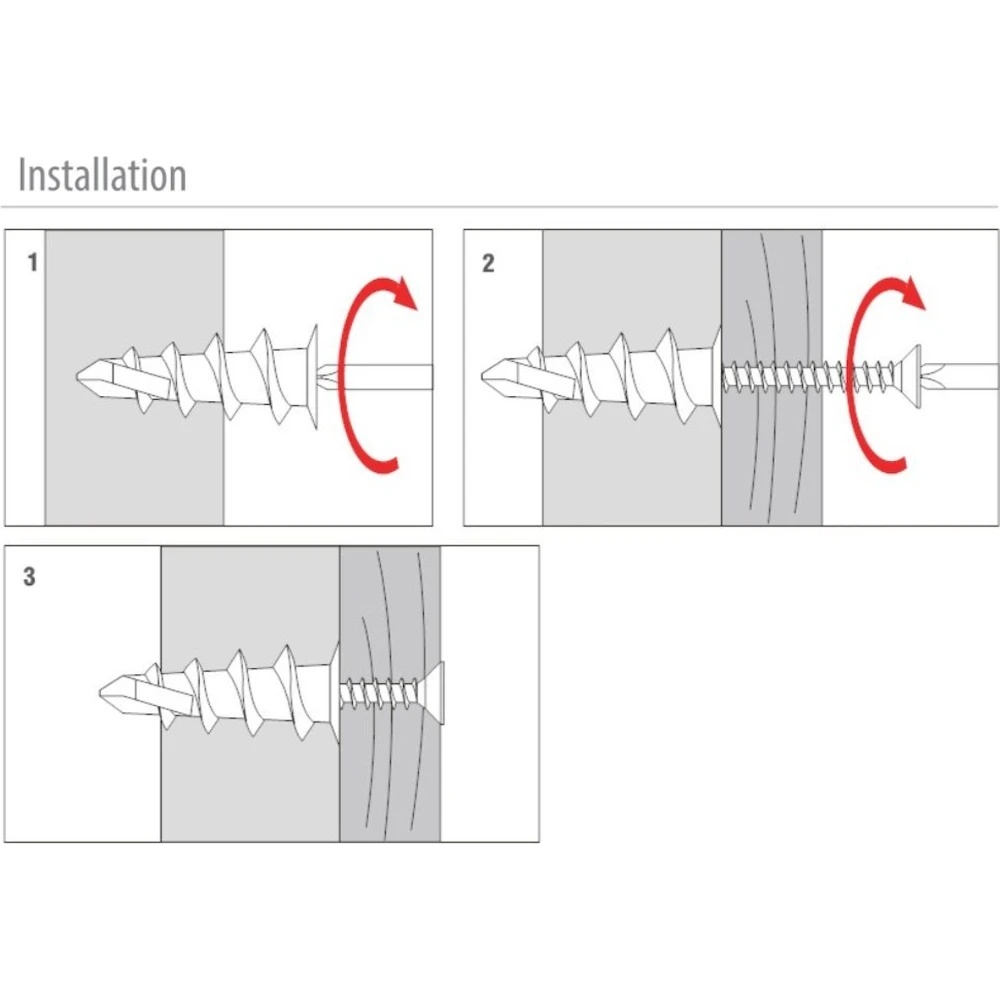 Installation

1

2

3