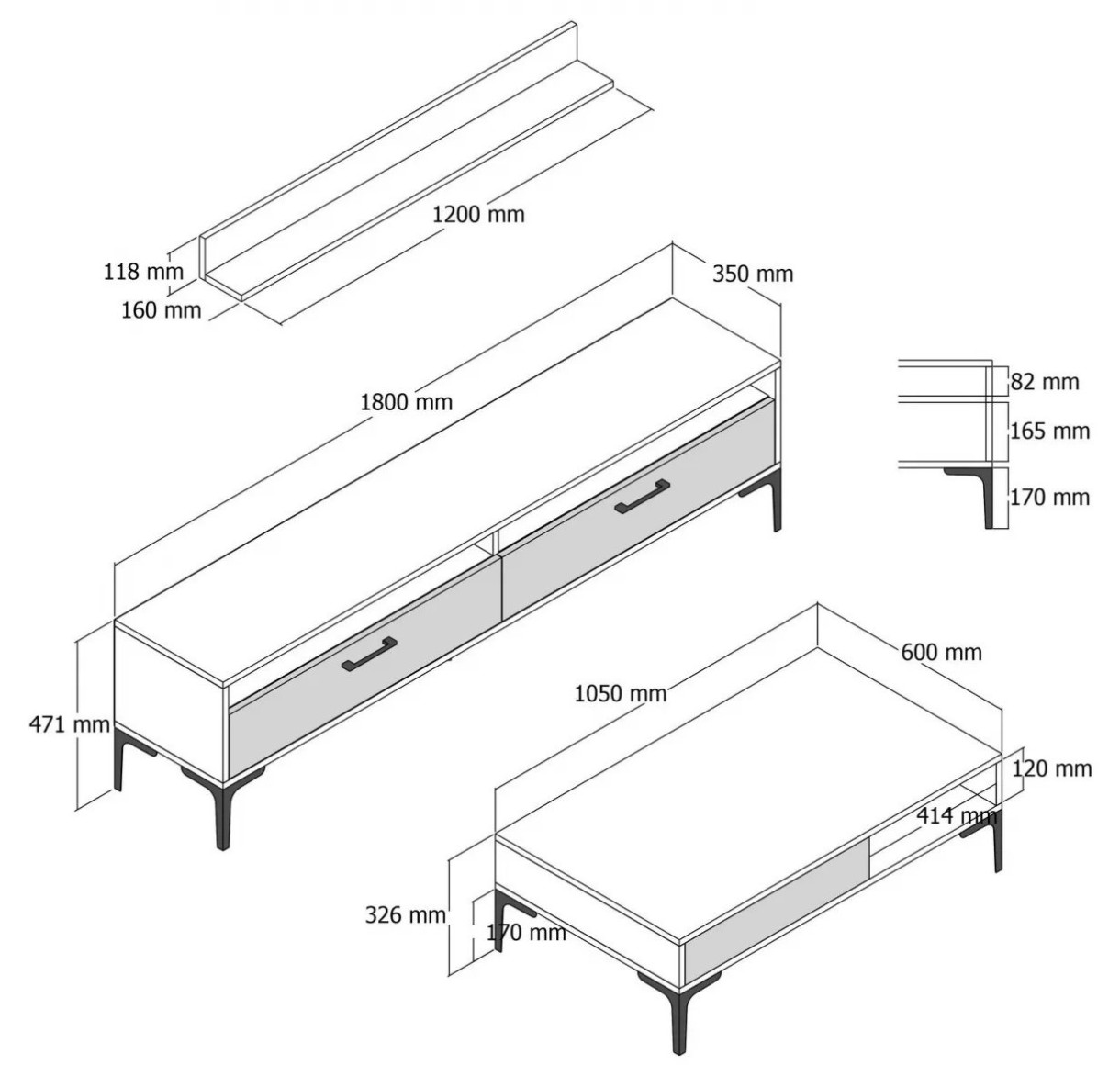 1200 mm
118 mm
160 mm
350 mm
1800 mm
82 mm
165 mm
170 mm
471 mm
600 mm
1050 mm
120 mm
414 mm
326 mm
170 mm