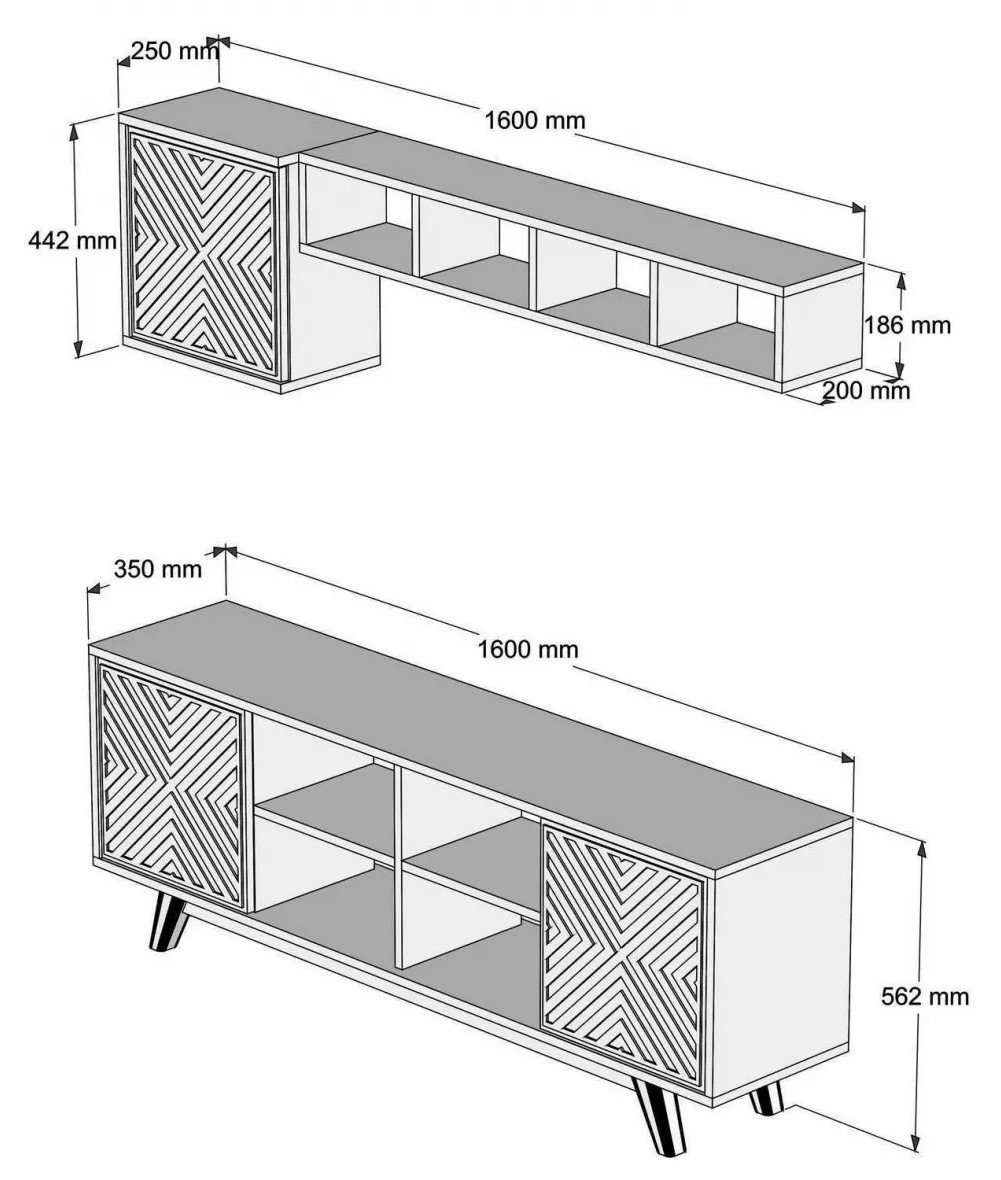 250 mm
1600 mm
442 mm
186 mm
200 mm

350 mm
1600 mm
562 mm