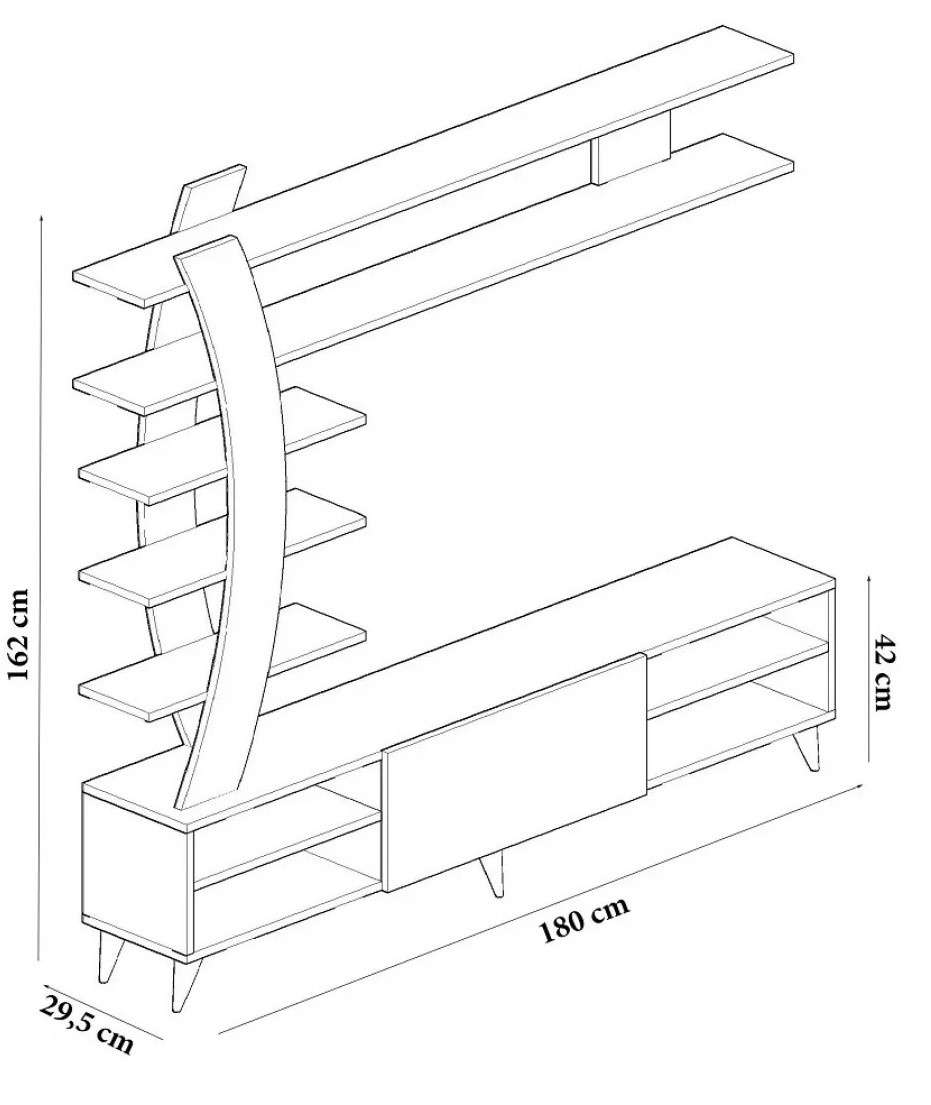 162 cm

42 cm

180 cm

29,5 cm