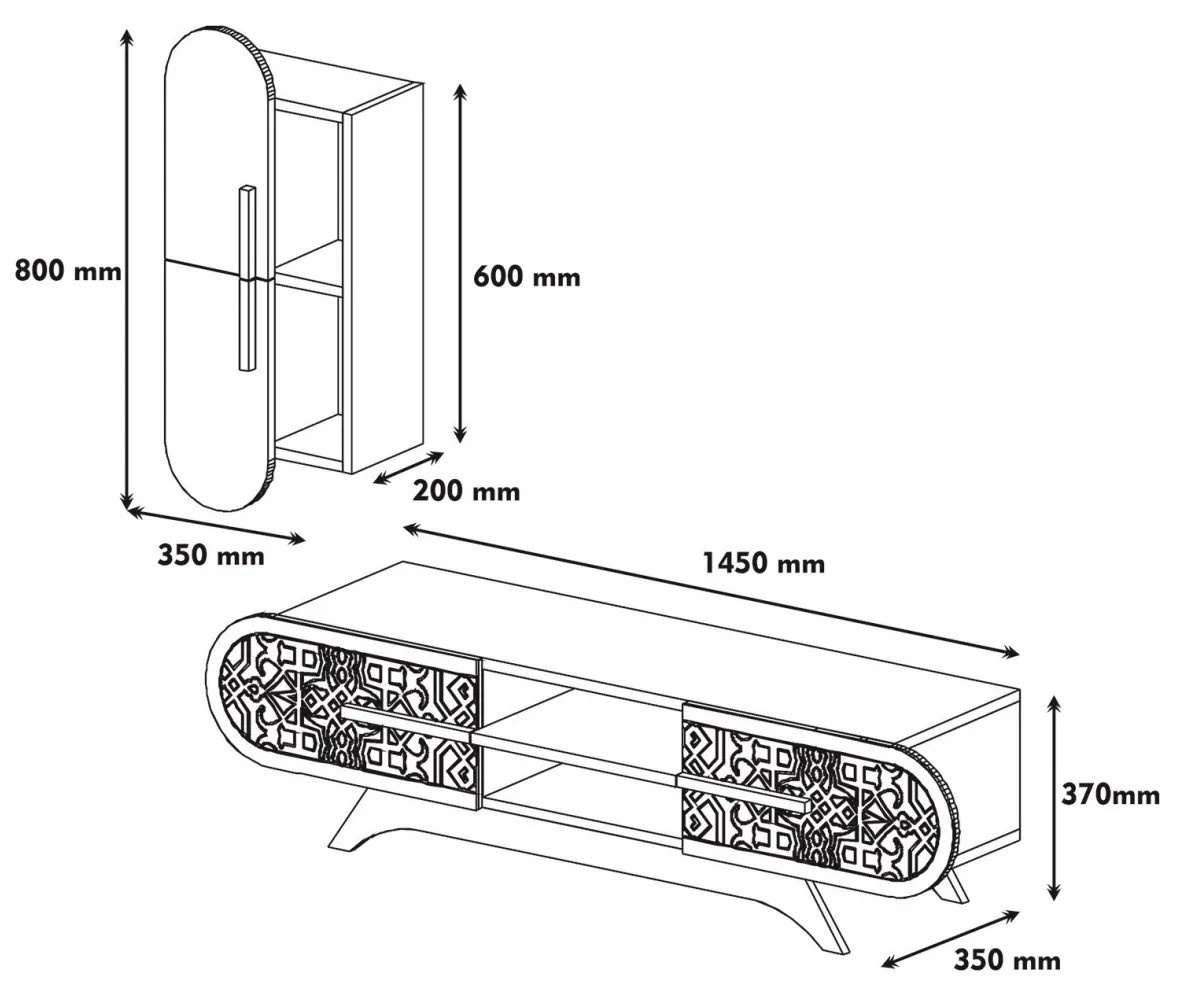 800 mm

600 mm

200 mm

350 mm

1450 mm

370mm

350 mm