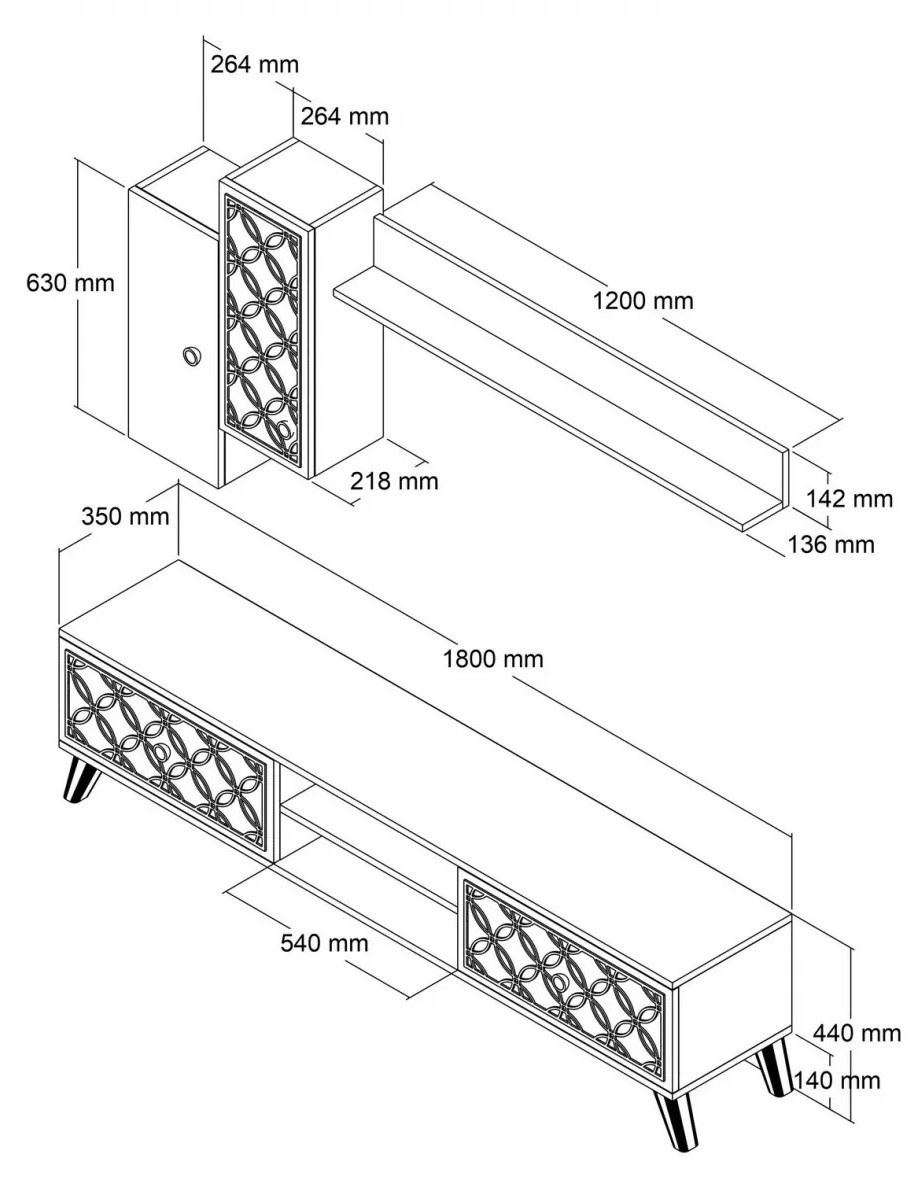 264 mm
264 mm
630 mm
1200 mm
218 mm
142 mm
136 mm
350 mm
1800 mm
540 mm
440 mm
140 mm