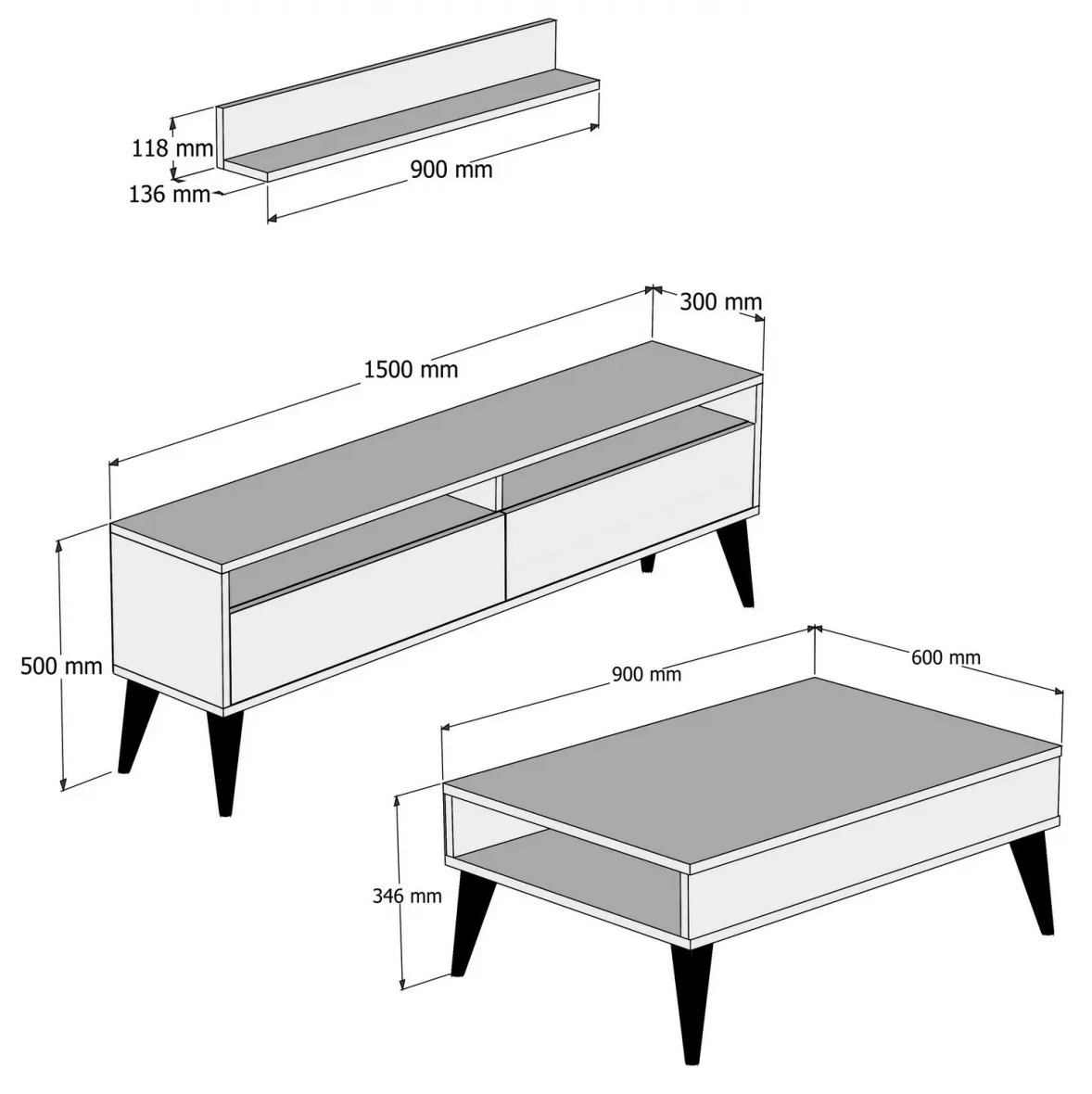 118 mm
136 mm
900 mm
300 mm
1500 mm
500 mm
900 mm
600 mm
346 mm