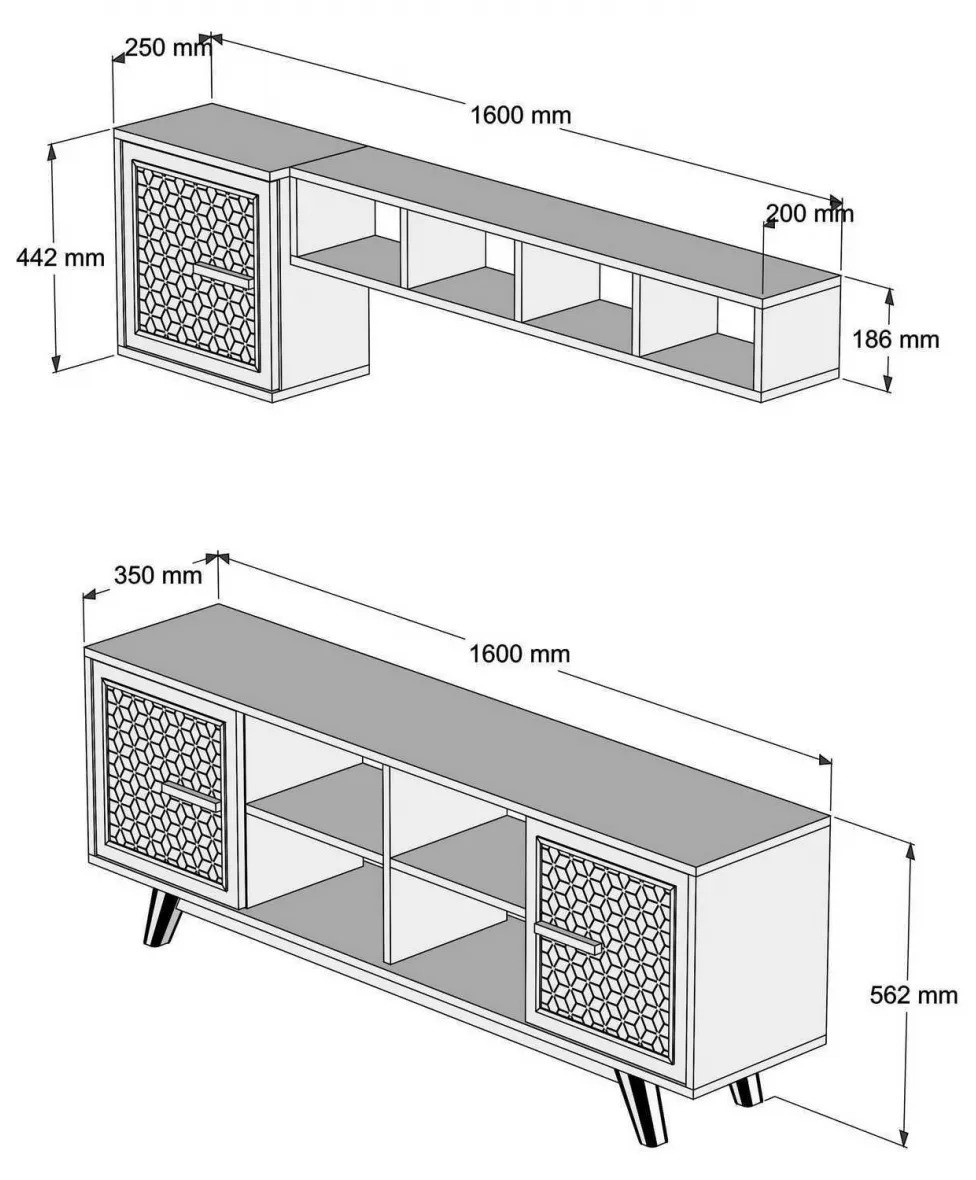 250 mm
1600 mm
200 mm
442 mm
186 mm

350 mm
1600 mm
562 mm