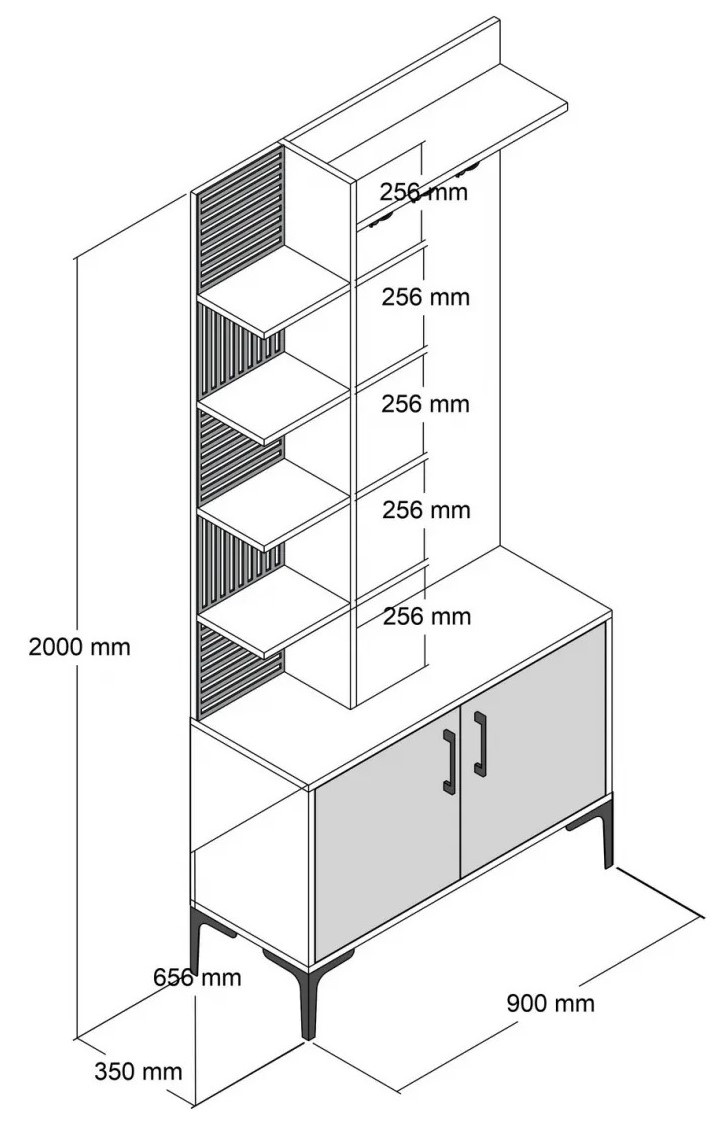 256 mm
256 mm
256 mm
256 mm
256 mm
2000 mm
656 mm
900 mm
350 mm