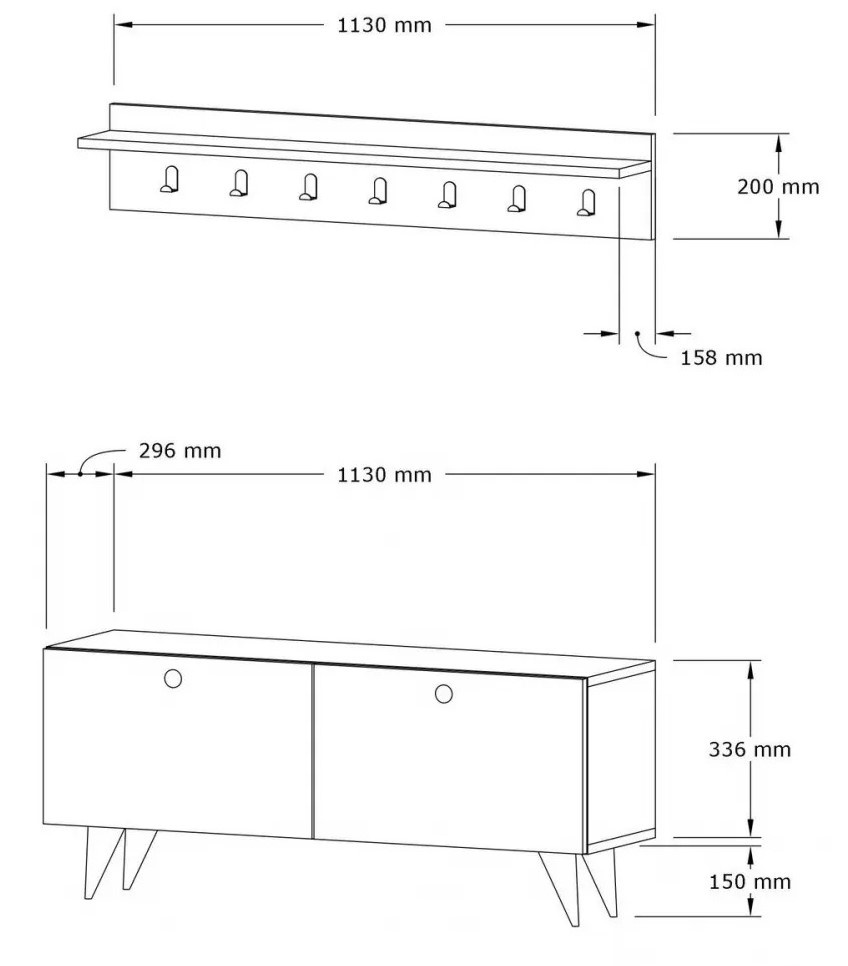 1130 mm

200 mm

158 mm

296 mm

1130 mm

336 mm

150 mm