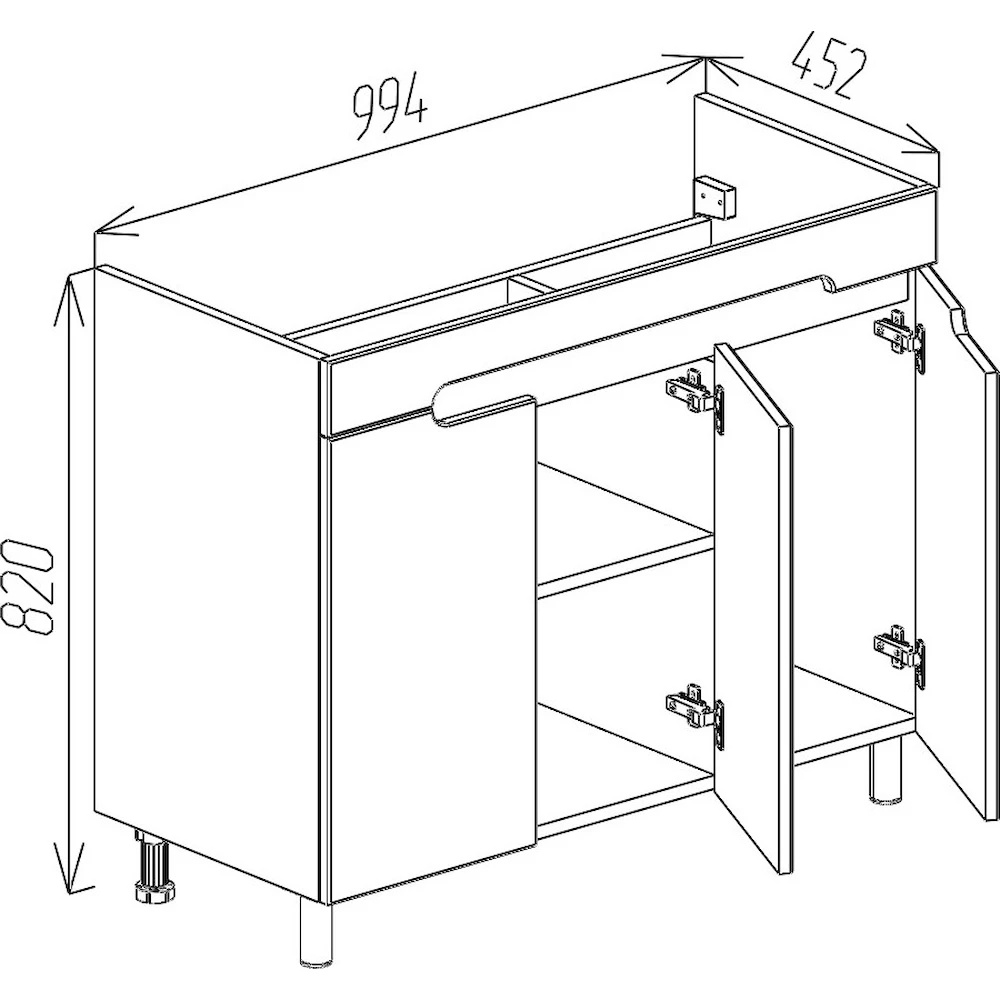 994
452
820