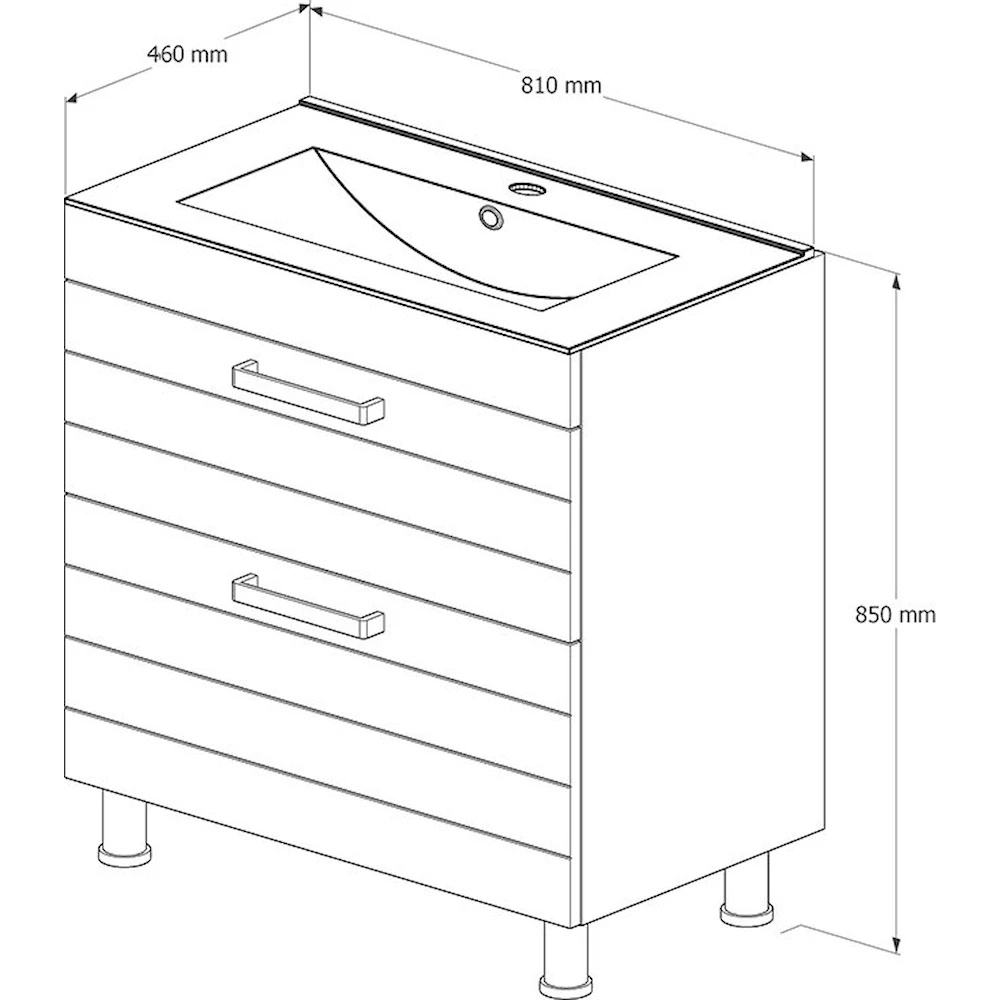 460 mm

810 mm

850 mm