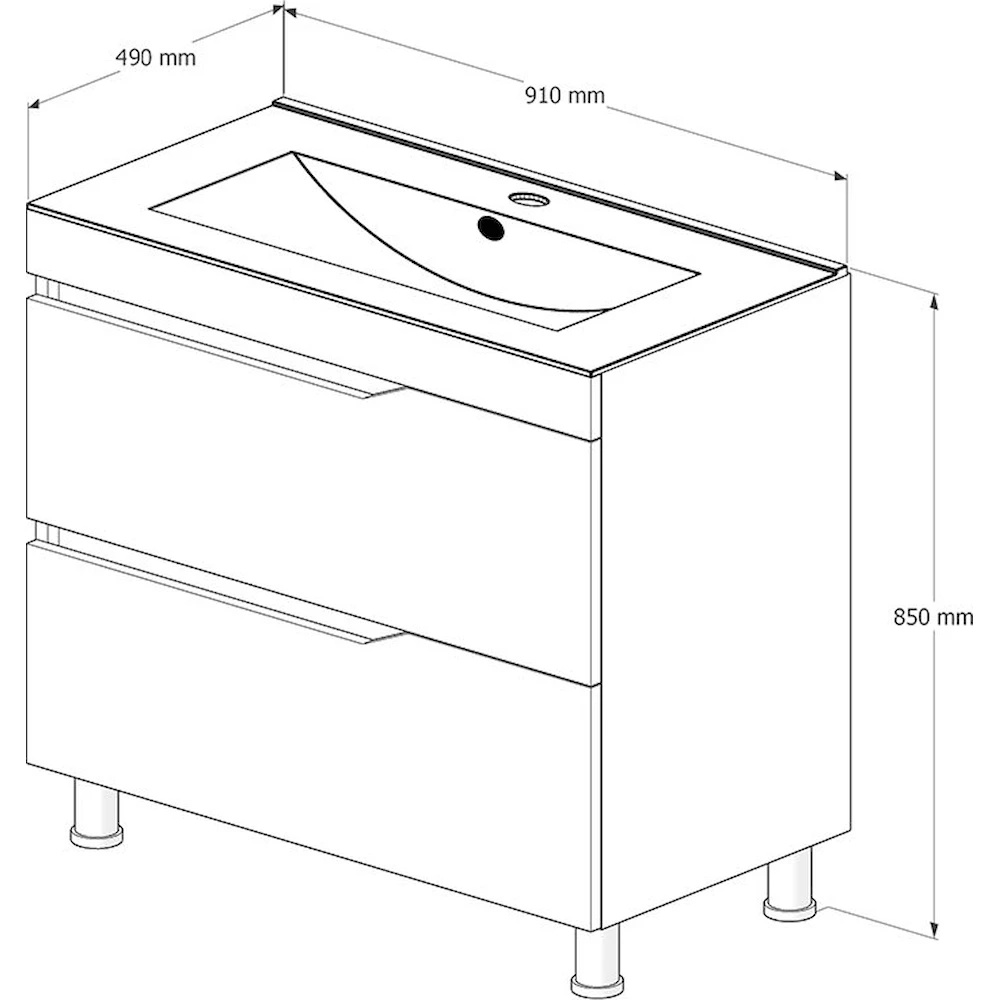 490 mm

910 mm

850 mm