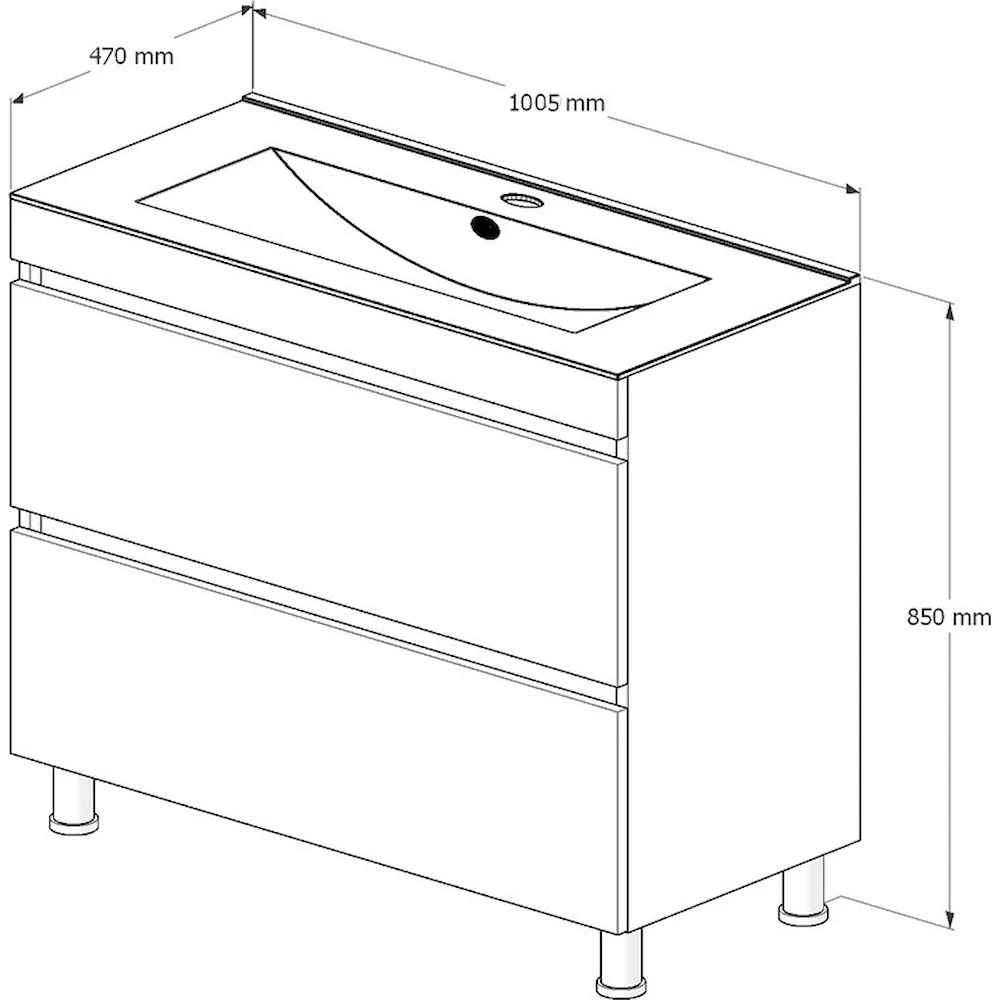 470 mm
1005 mm
850 mm