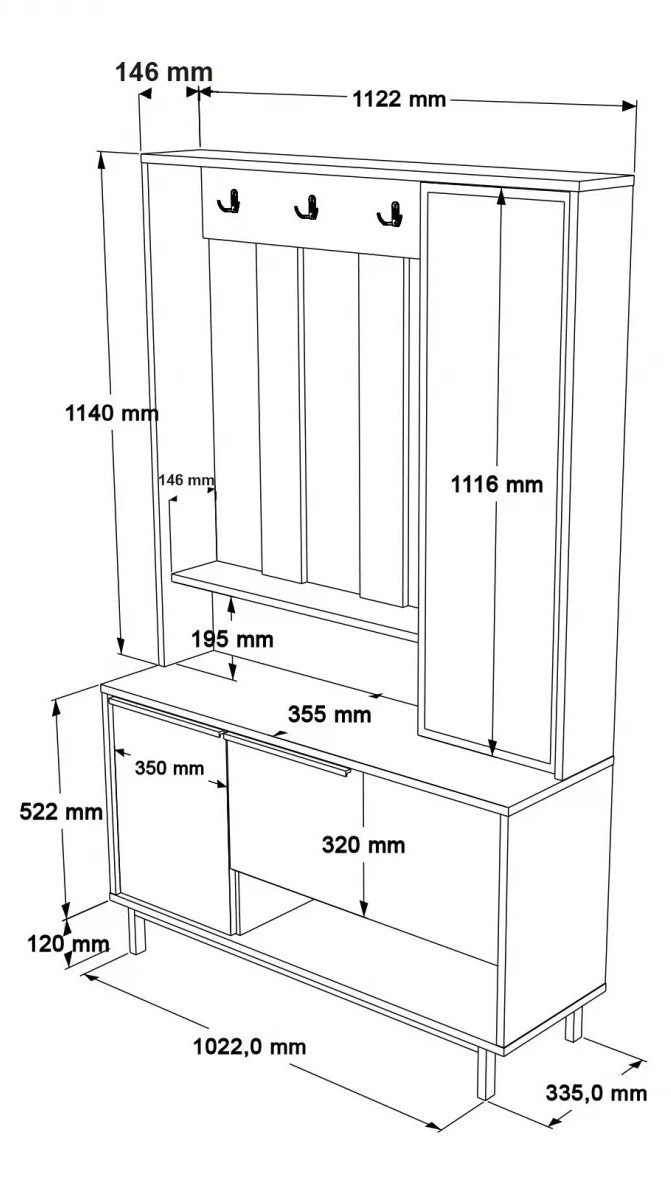 146 mm
1122 mm
1140 mm
146 mm
1116 mm
195 mm
355 mm
350 mm
522 mm
320 mm
120 mm
1022,0 mm
335,0 mm