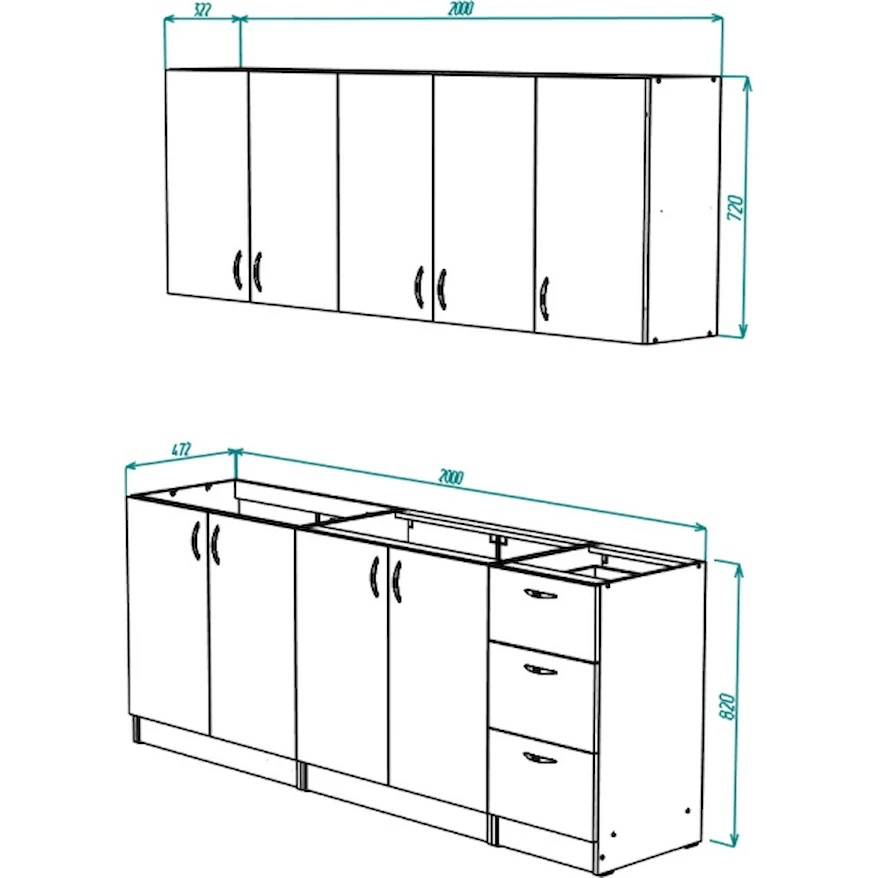 322
2000
720
472
2000
820