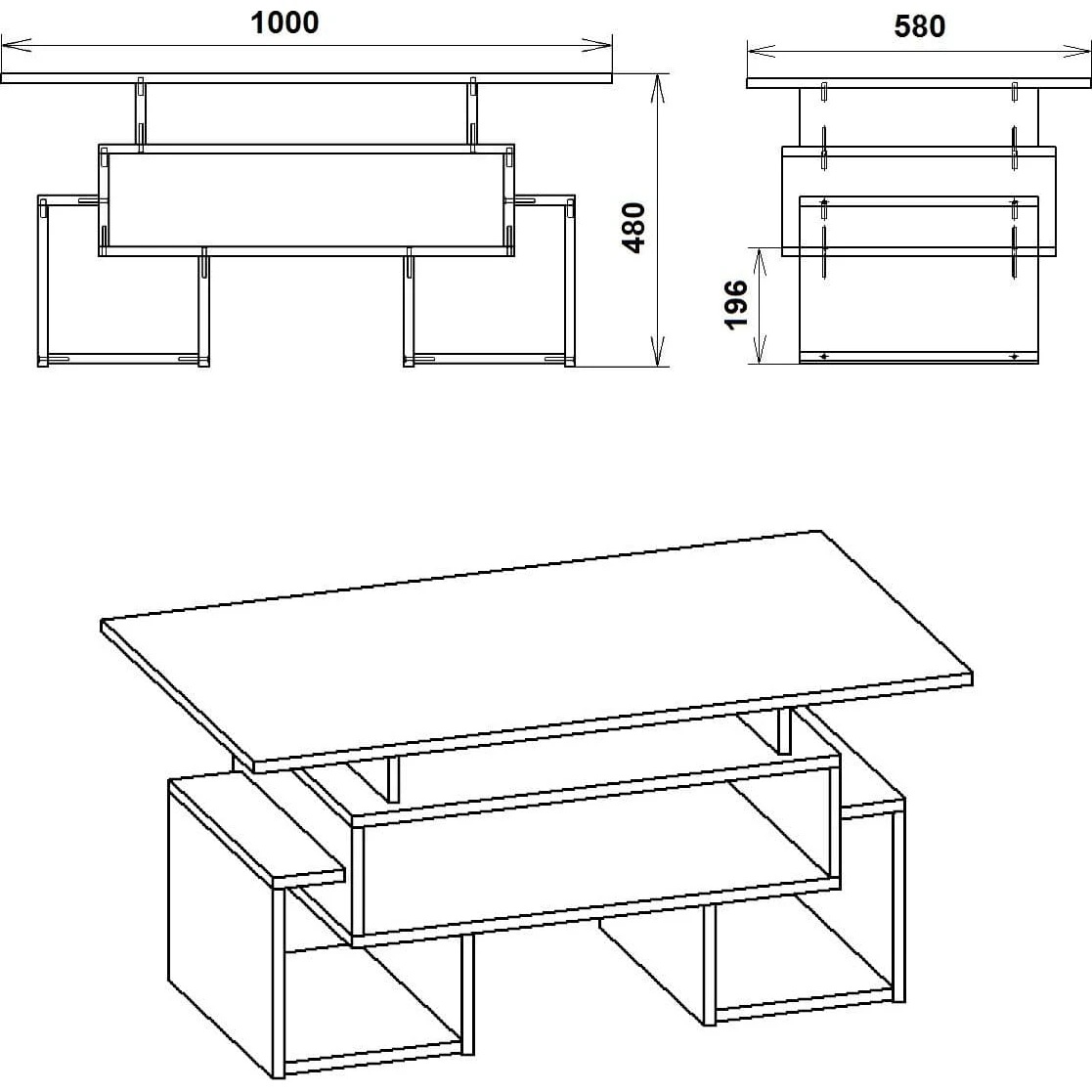 1000

480

580

196