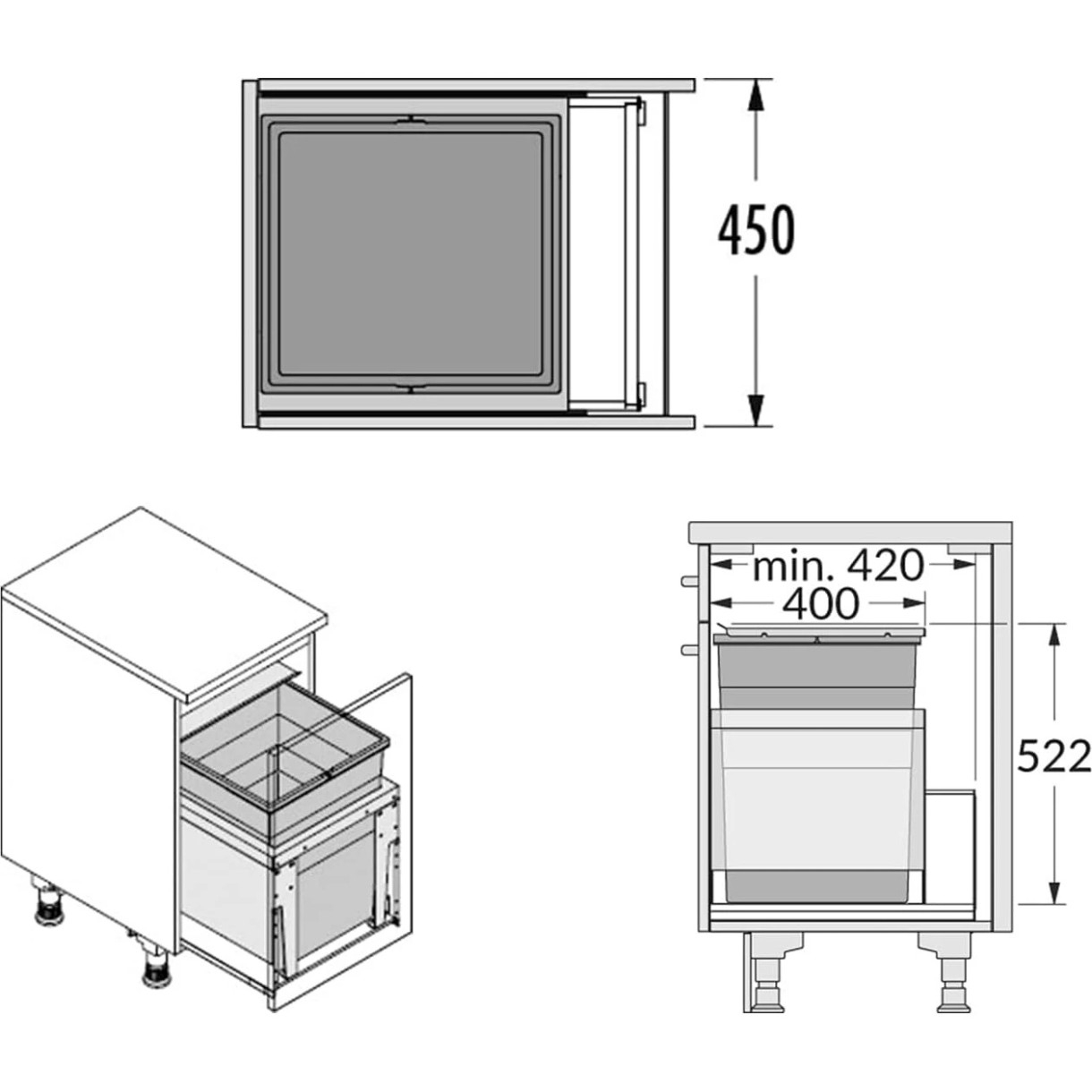 450

min. 420
400
522