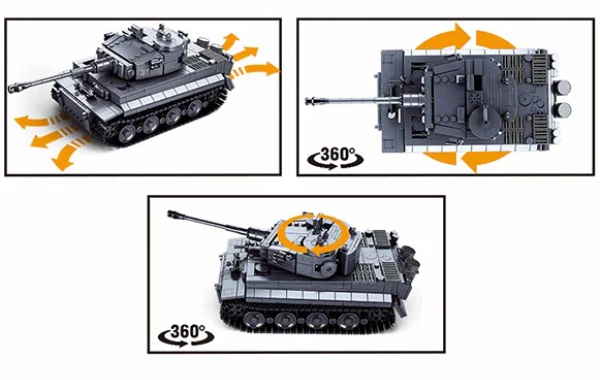 360°

360°