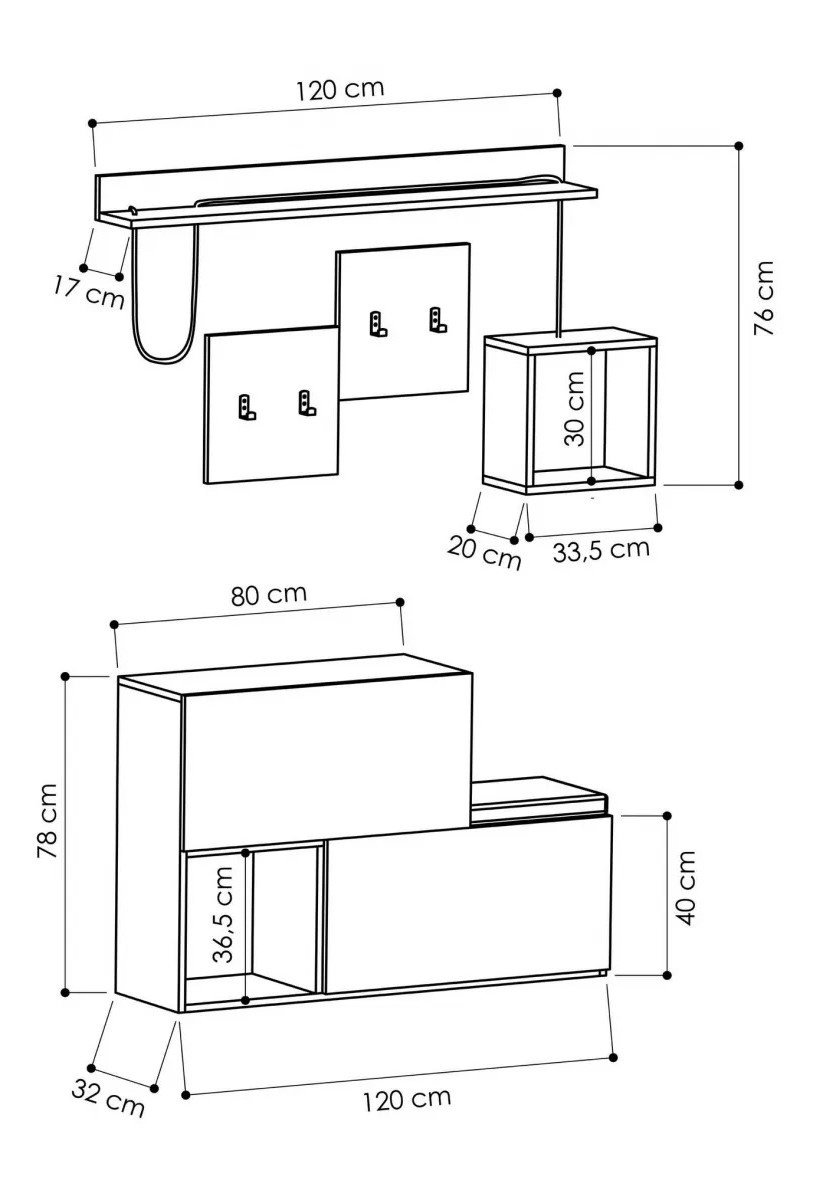 120 cm
17 cm
76 cm
30 cm
20 cm
33,5 cm
80 cm
78 cm
36,5 cm
40 cm
32 cm
120 cm