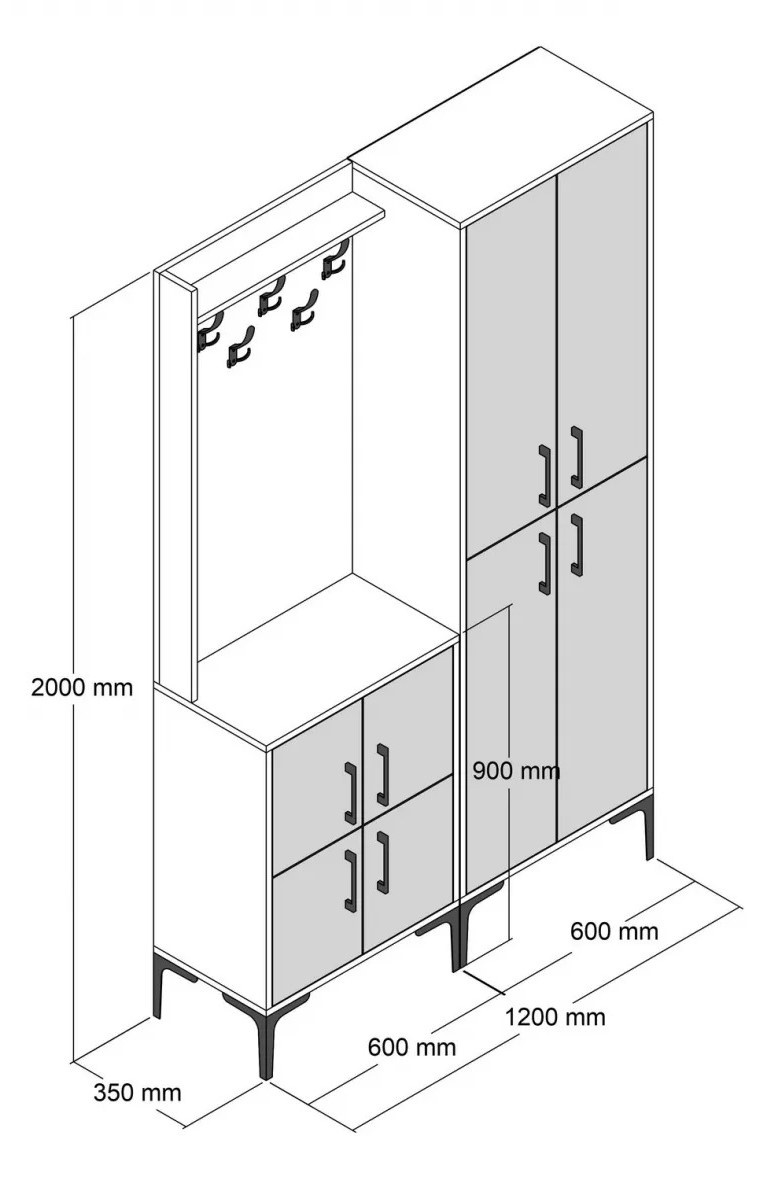 2000 mm

900 mm

600 mm

1200 mm

600 mm

350 mm