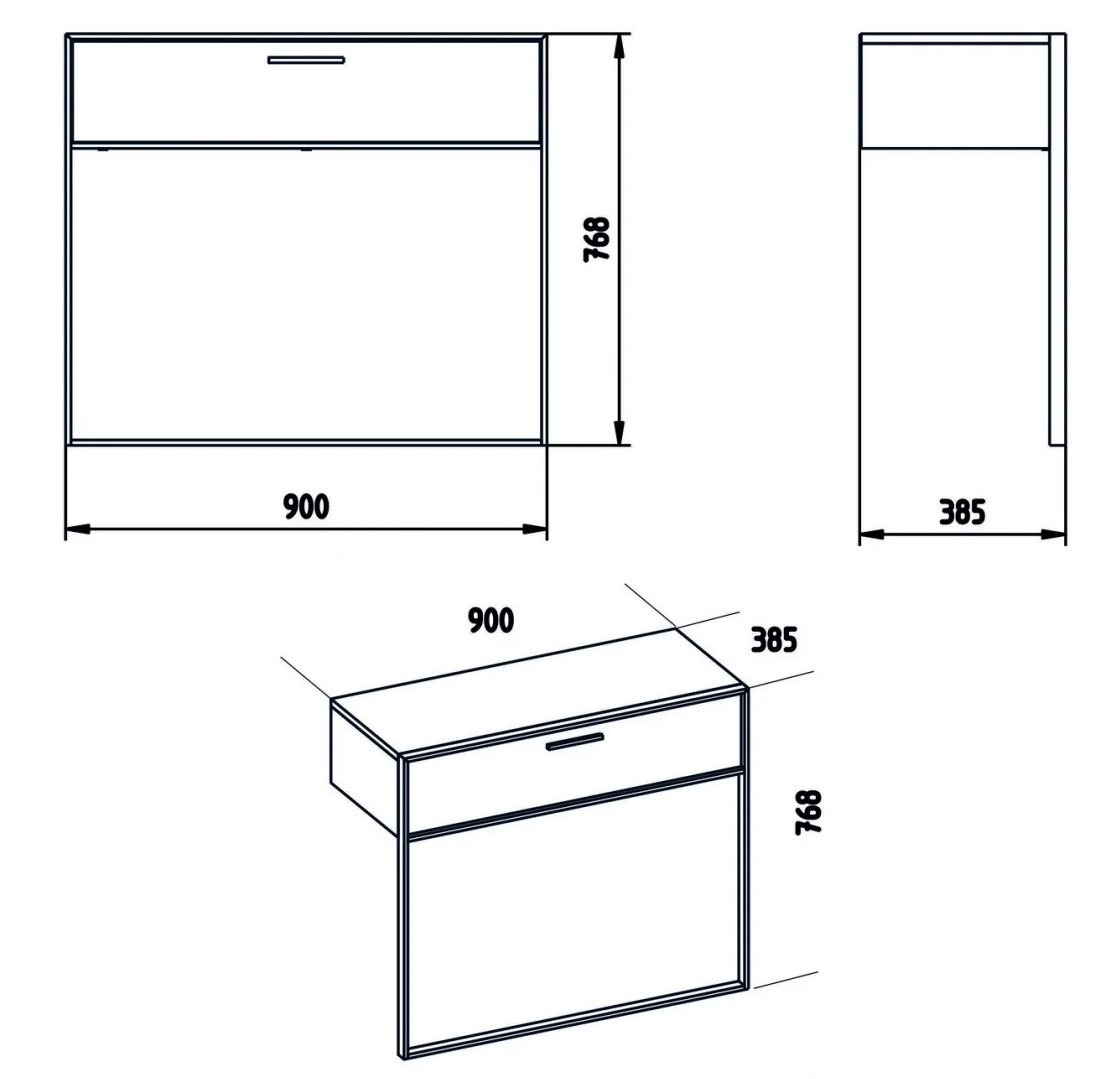 768
900
385
900
385
768