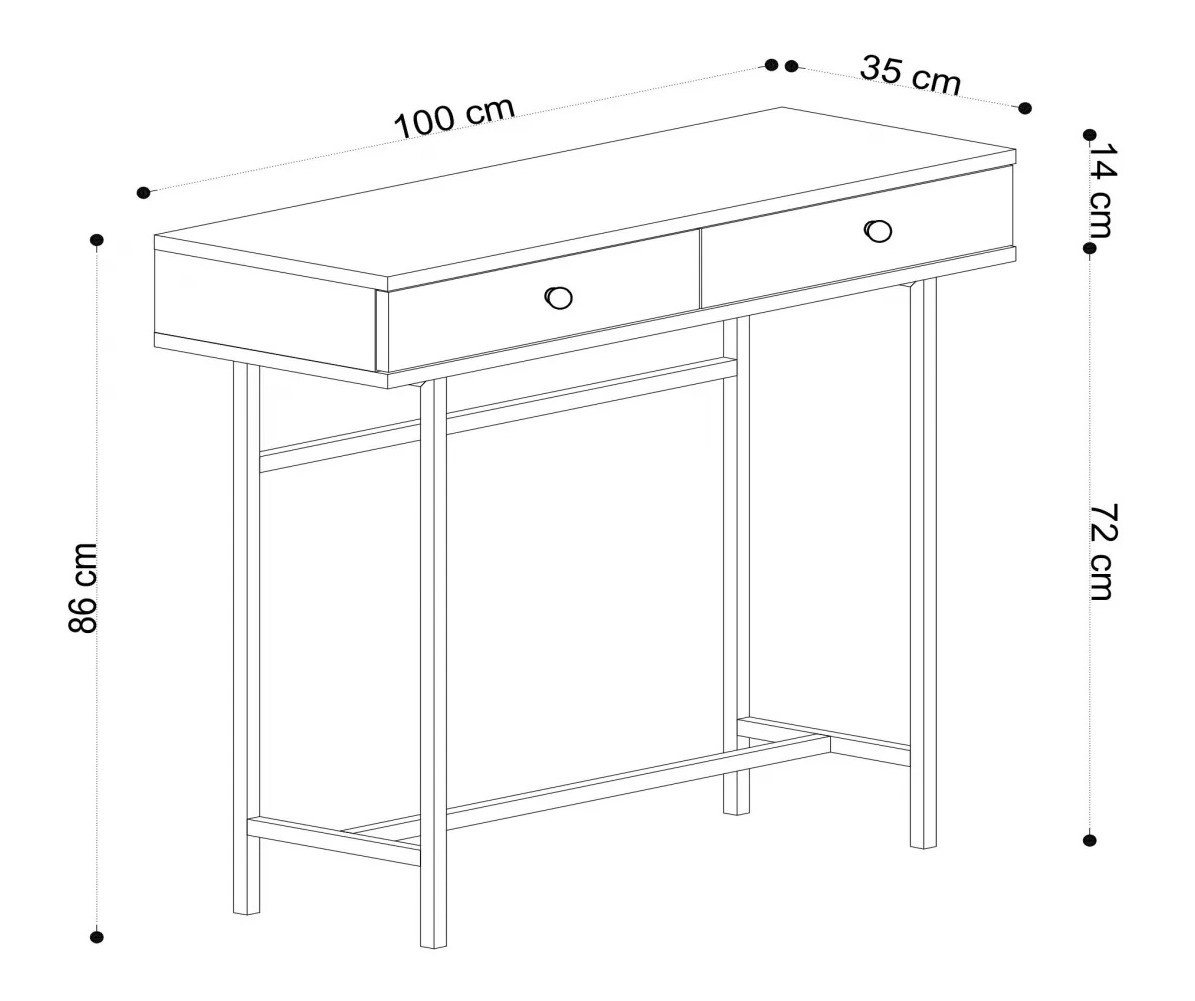 100 cm
35 cm
14 cm
86 cm
72 cm