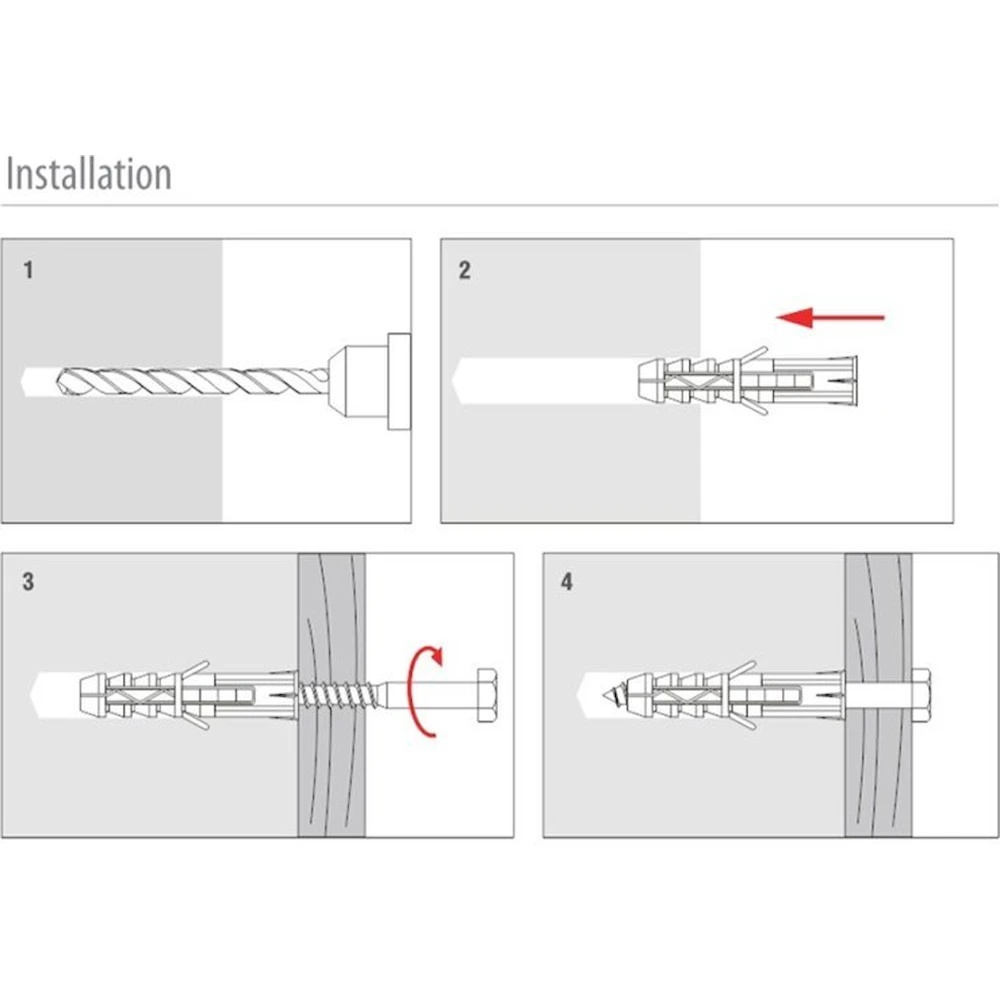 Installation

1

2

3

4