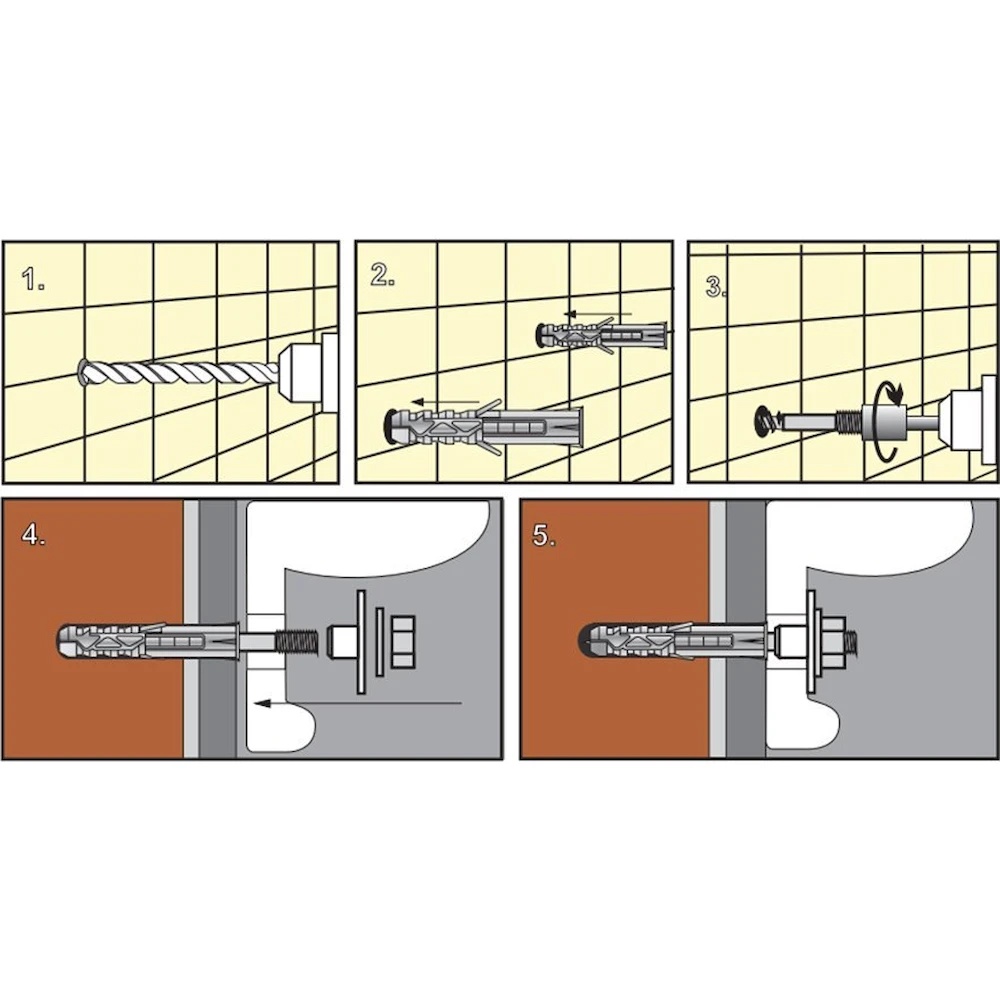 1.

2.

3.

4.

5.