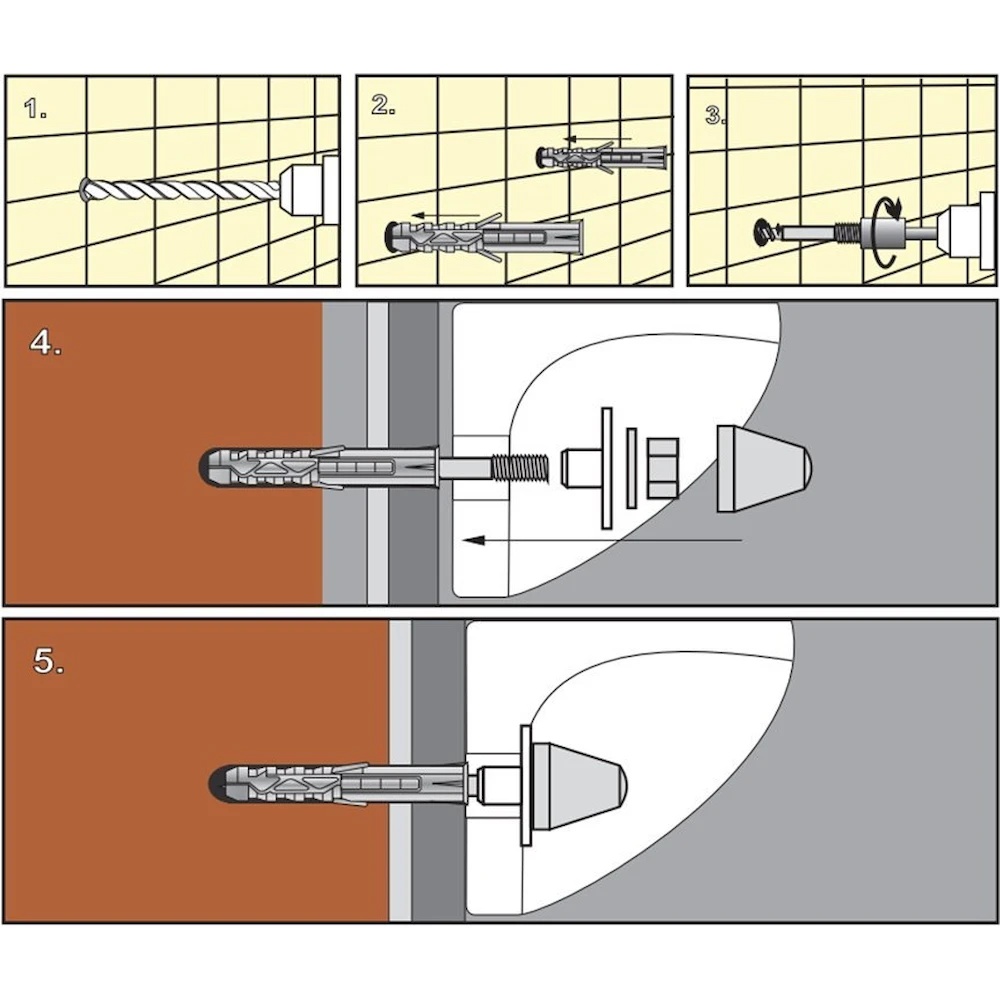 1.

2.

3.

4.

5.