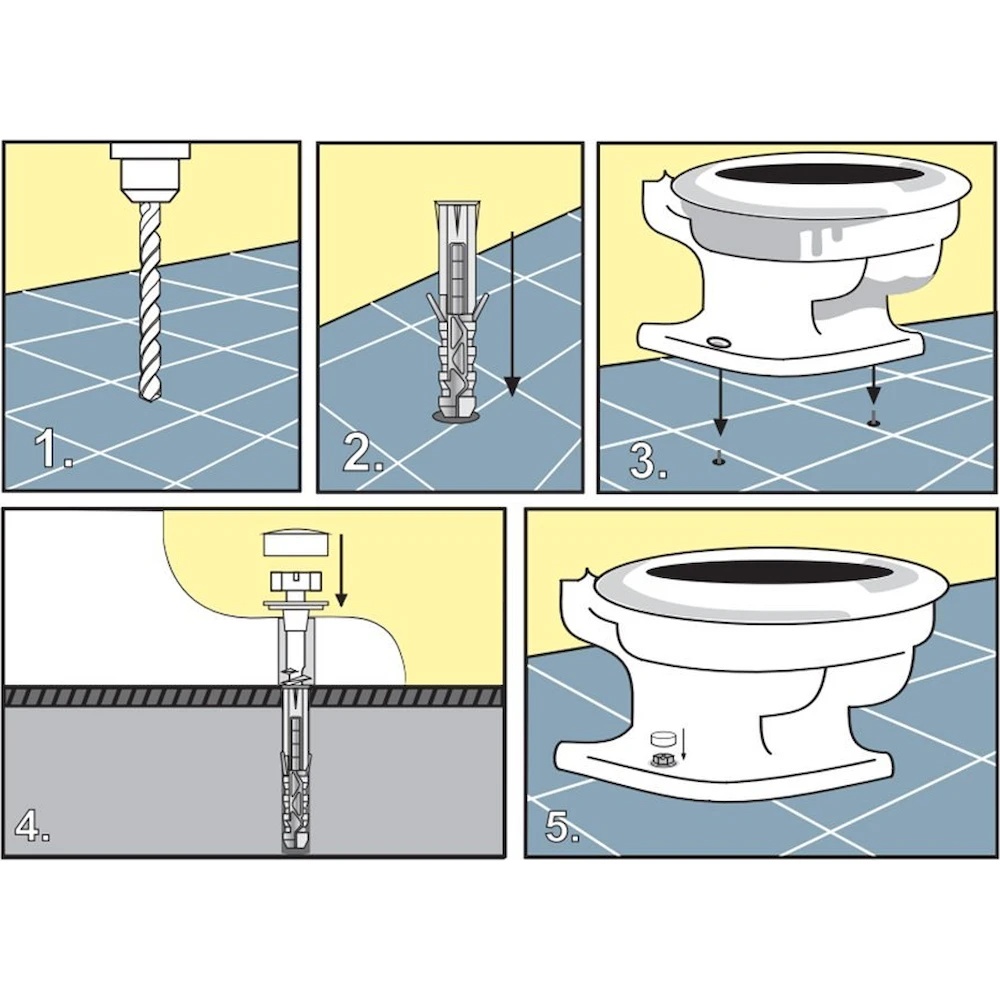 1.

2.

3.

4.

5.