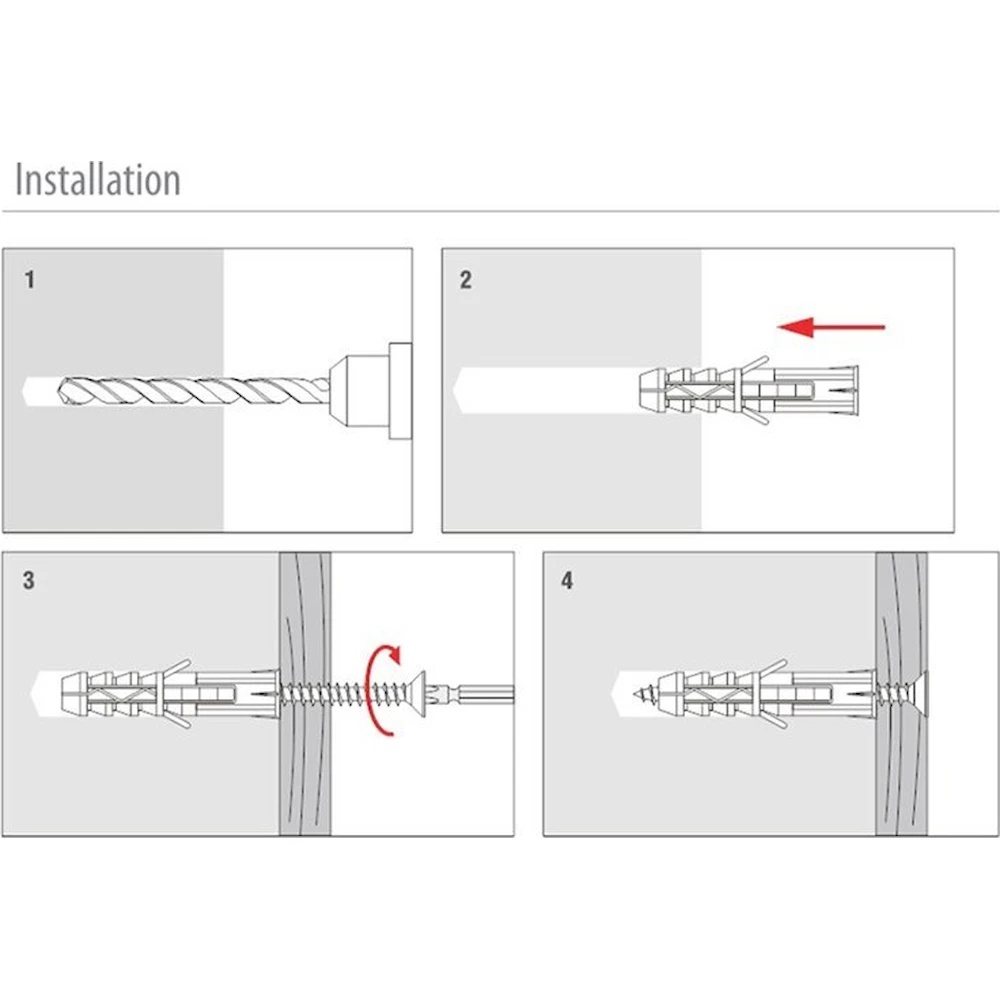 Installation

1

2

3

4