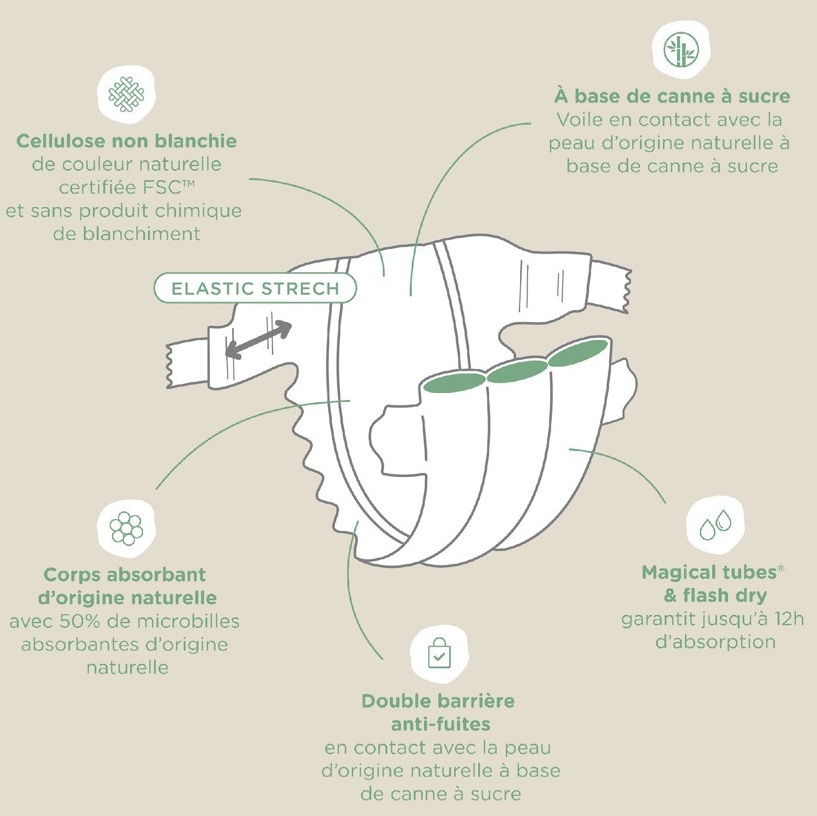 Cellulose non blanchie
de couleur naturelle certifiée FSC™ et sans produit chimique de blanchiment

À base de canne à sucre
Voile en contact avec la peau d'origine naturelle à base de canne à sucre

ELASTIC STRECH

Corps absorbant d'origine naturelle
avec 50% de microbilles absorbantes d'origine naturelle

Magical tubes® & flash dry
garantit jusqu'à 12h d'absorption

Double barrière anti-fuites
en contact avec la peau d'origine naturelle à base de canne à sucre