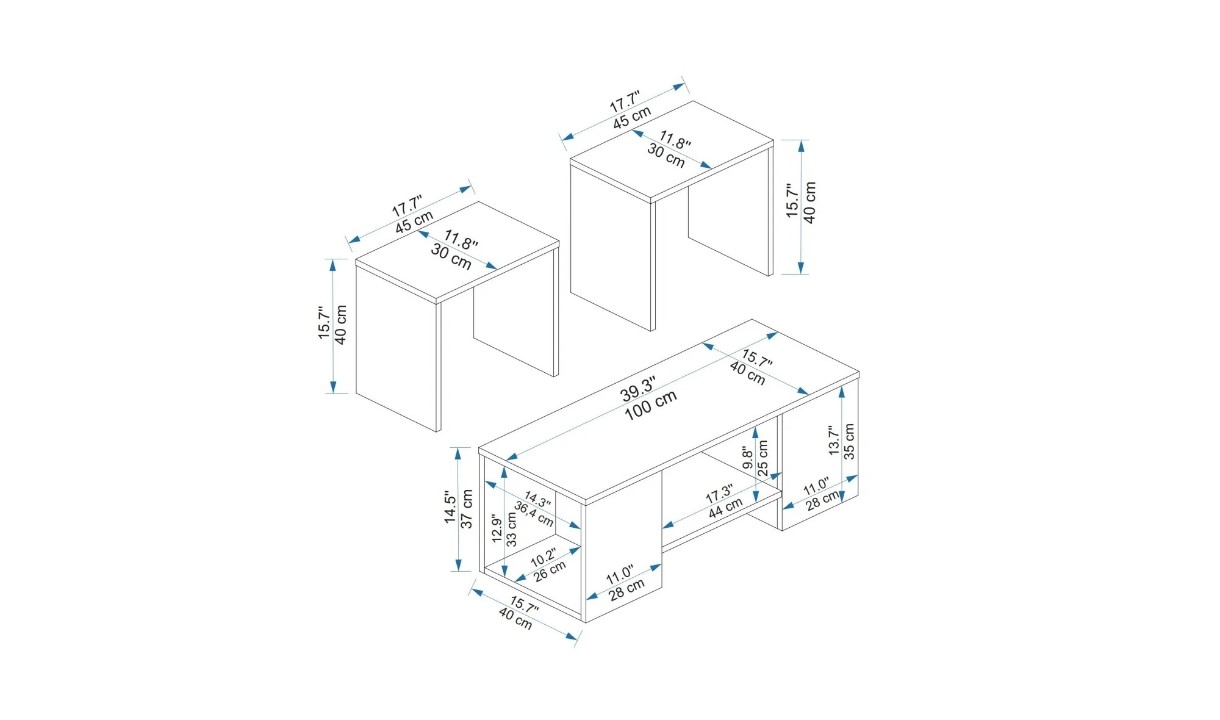 17.7"
45 cm
11.8"
30 cm
15.7"
40 cm

17.7"
45 cm
11.8"
30 cm
15.7"
40 cm

39.3"
100 cm
15.7"
40 cm
13.7"
35 cm
9.8"
25 cm
17.3"
44 cm
11.0"
28 cm
14.5"
37 cm
14.3"
36.4 cm
12.9"
33 cm
10.2"
26 cm
11.0"
28 cm
15.7"
40 cm