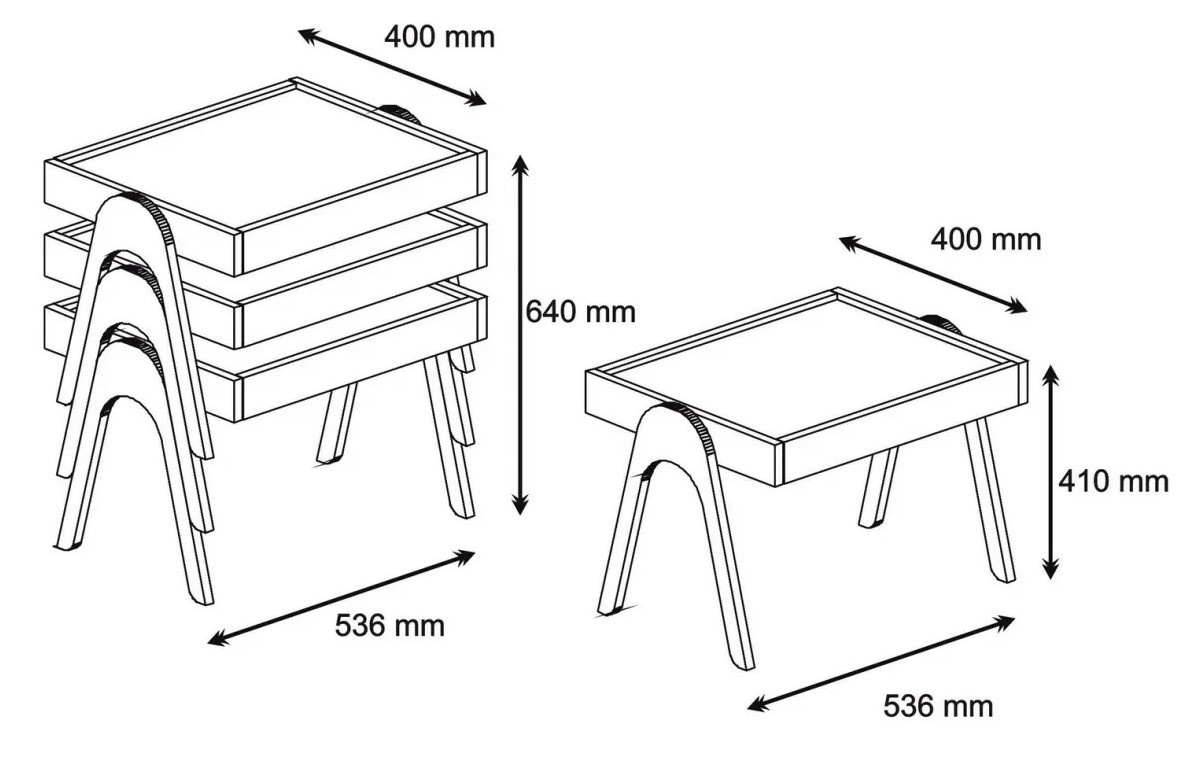 400 mm

640 mm

536 mm

400 mm

410 mm

536 mm