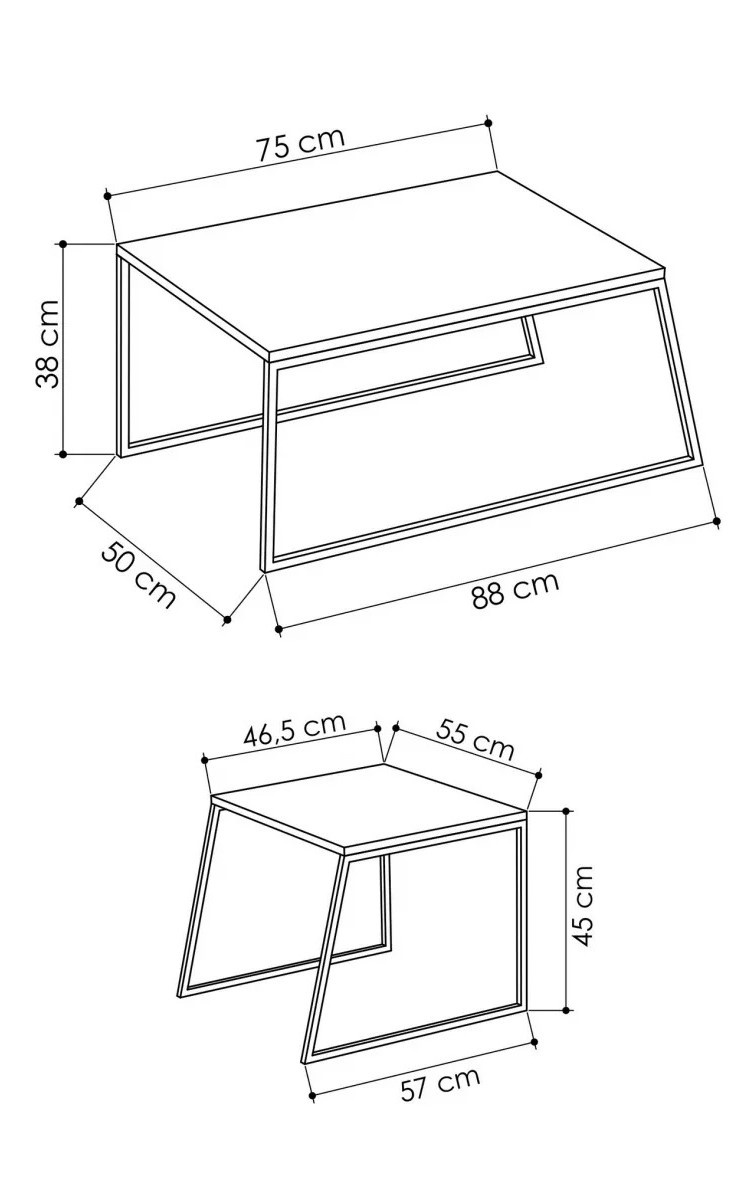 75 cm

38 cm

50 cm

88 cm

46,5 cm

55 cm

45 cm

57 cm