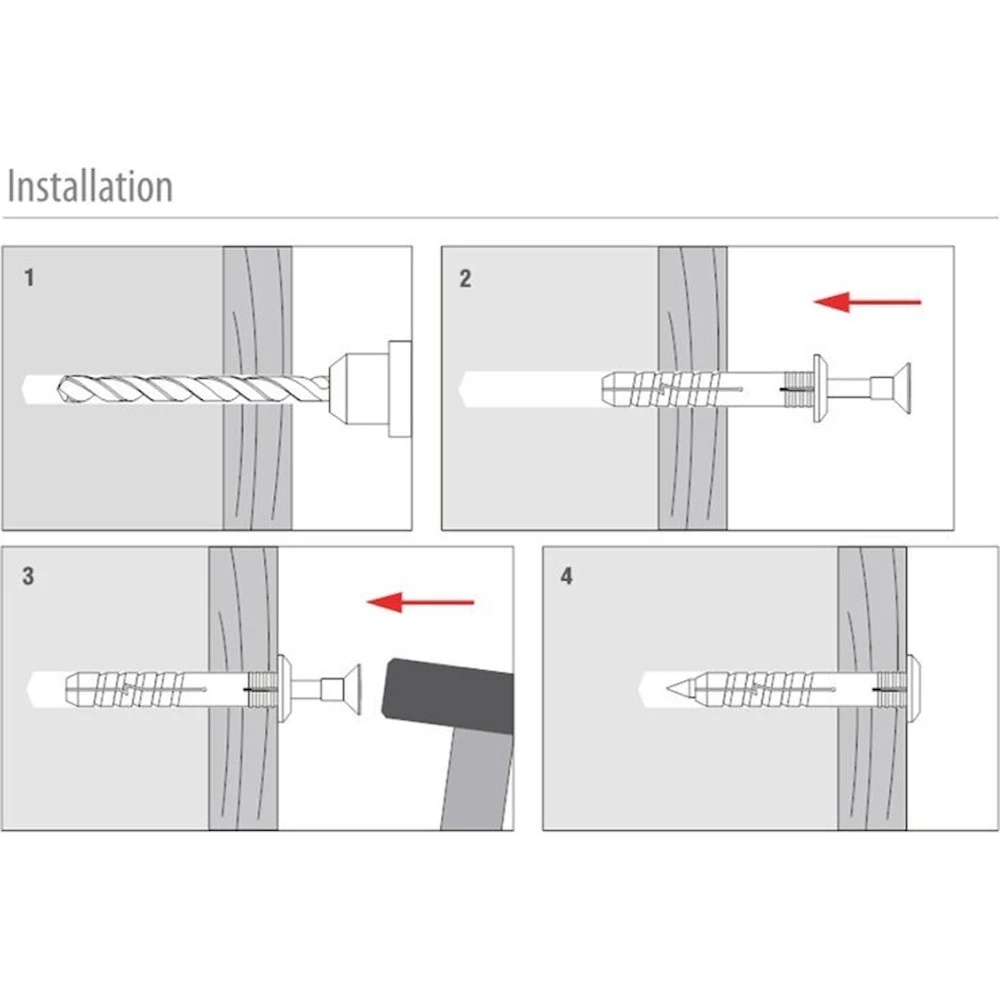 Installation

1

2

3

4