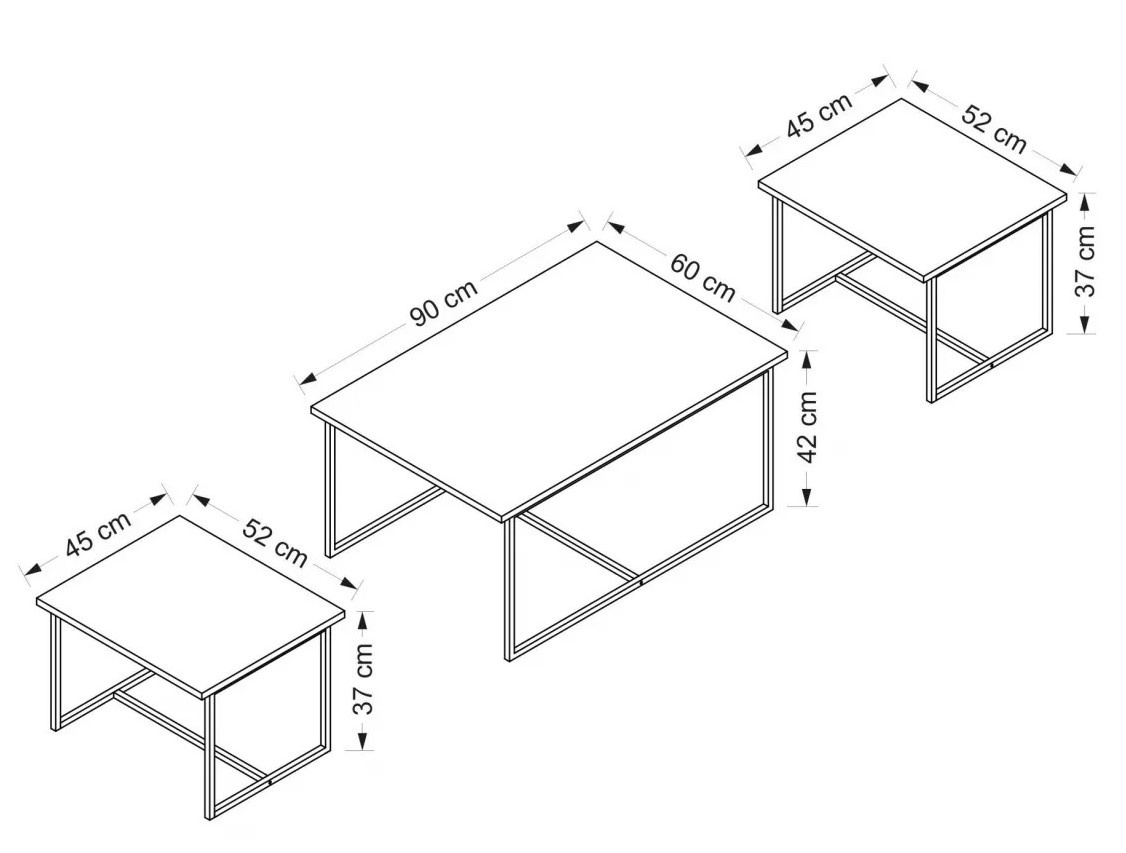 45 cm
52 cm
37 cm
90 cm
60 cm
42 cm
45 cm
52 cm
37 cm