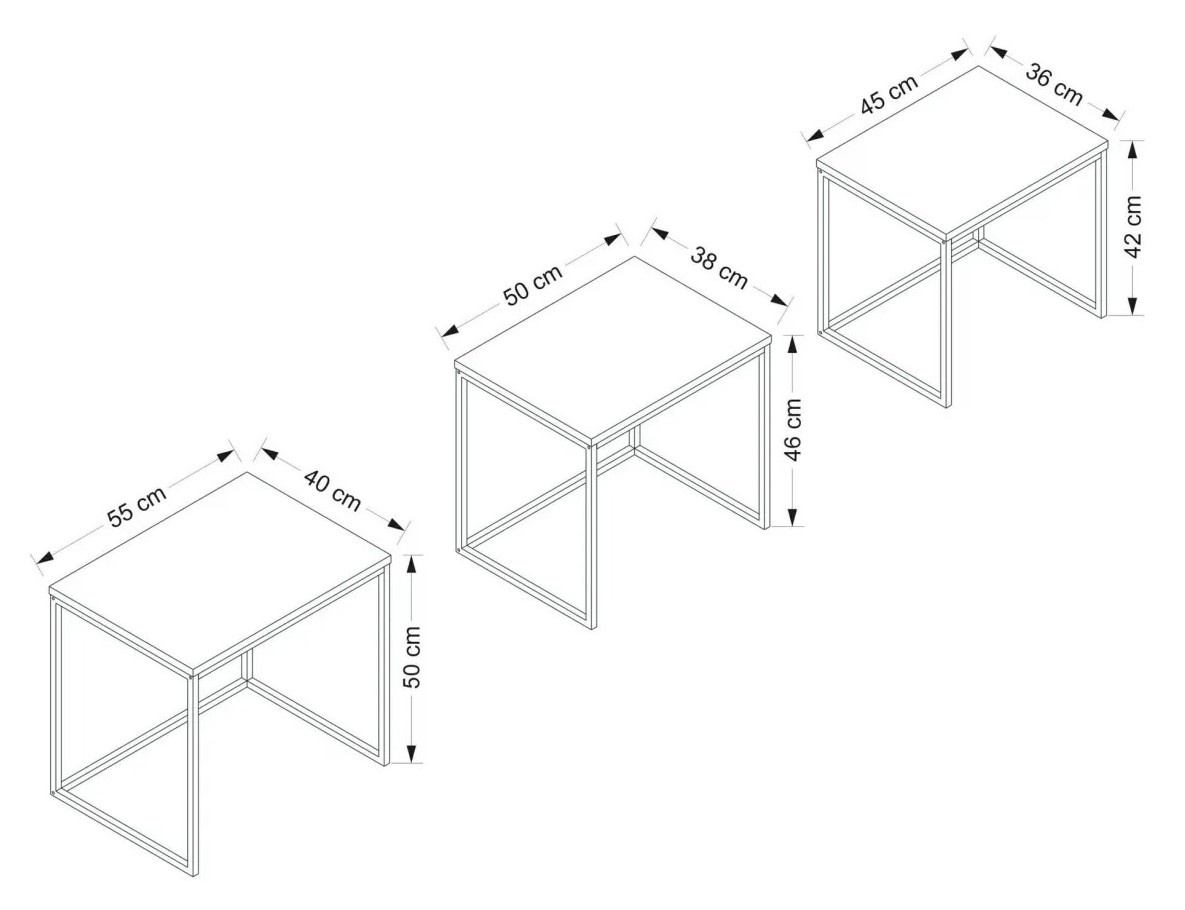 45 cm
36 cm
42 cm
50 cm
38 cm
46 cm
55 cm
40 cm
50 cm