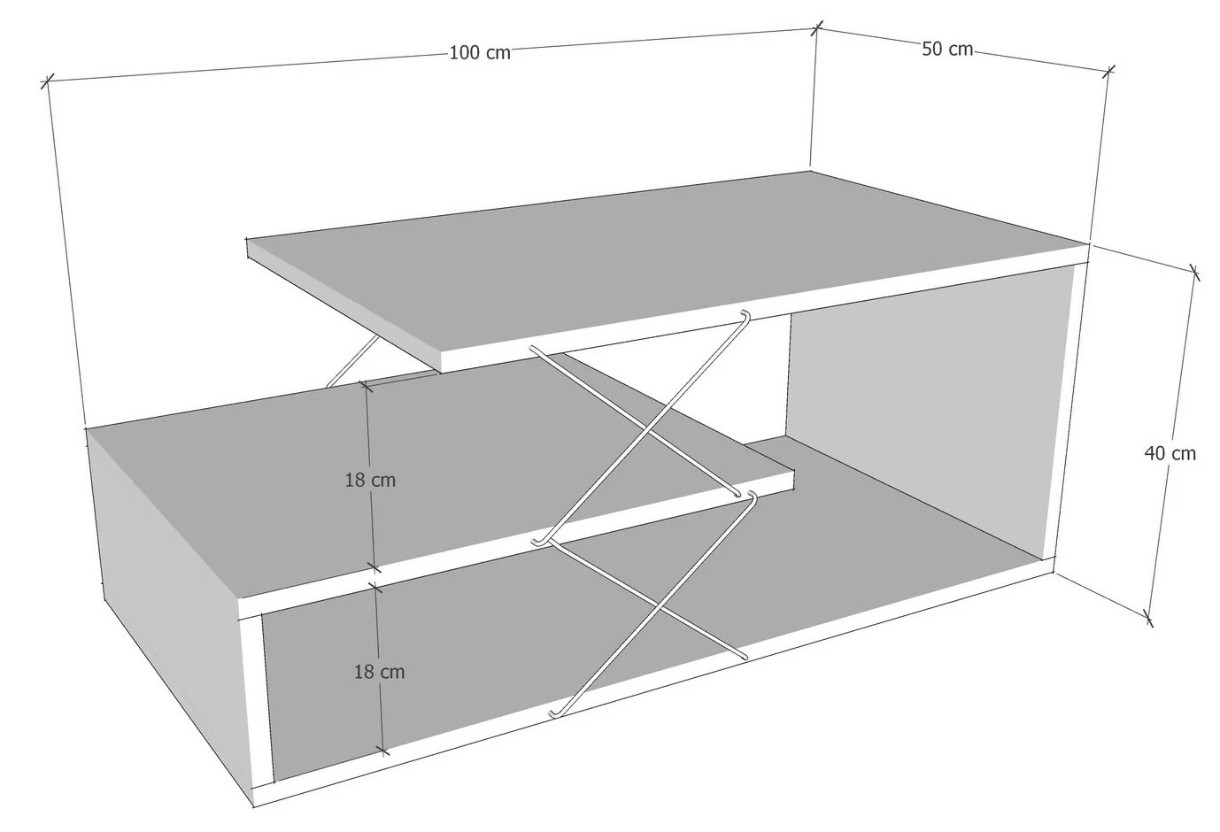 100 cm
50 cm
40 cm
18 cm
18 cm