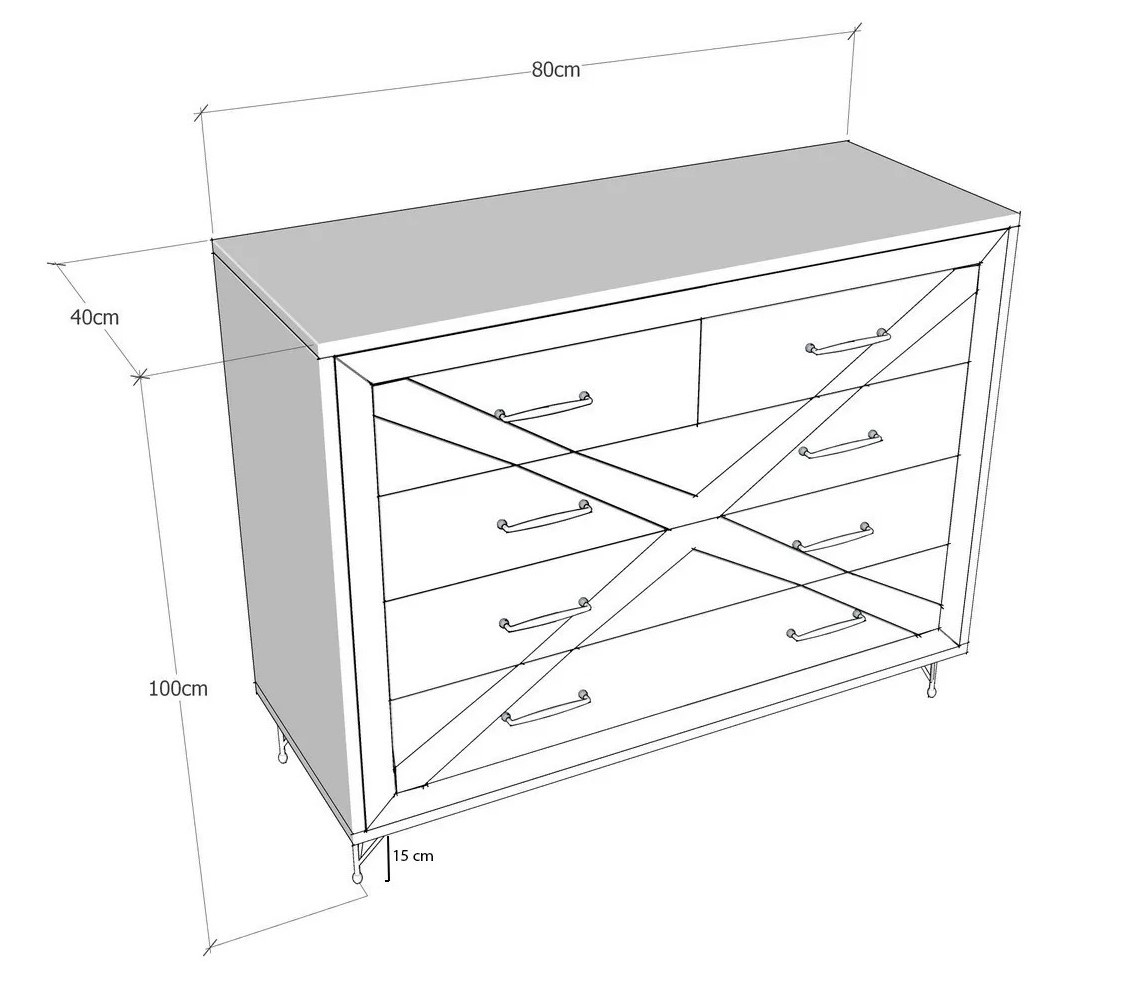 80cm

40cm

100cm

15 cm