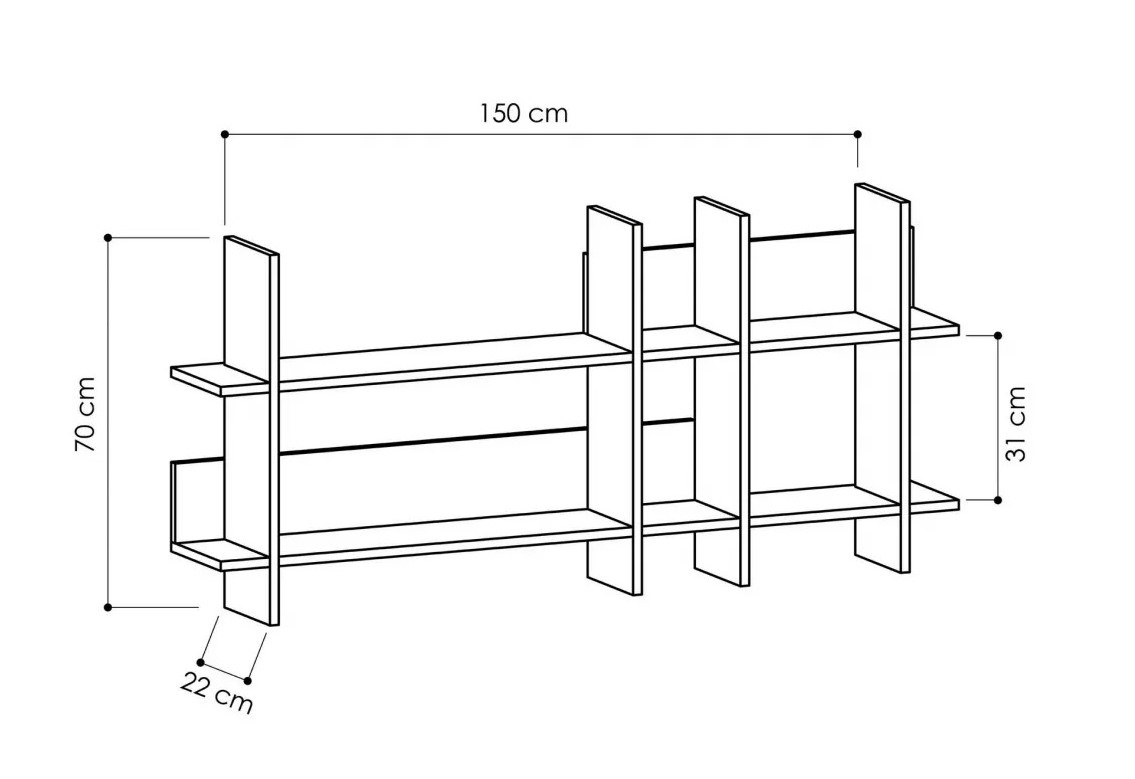 150 cm
70 cm
31 cm
22 cm