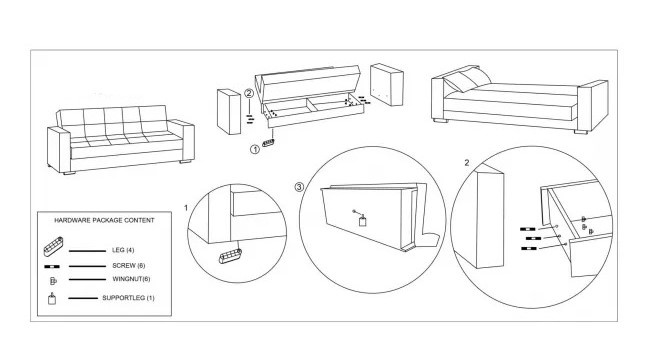 ②

①

1

③

2

HARDWARE PACKAGE CONTENT

LEG (4)

SCREW (6)

WINGNUT(6)

SUPPORTLEG (1)