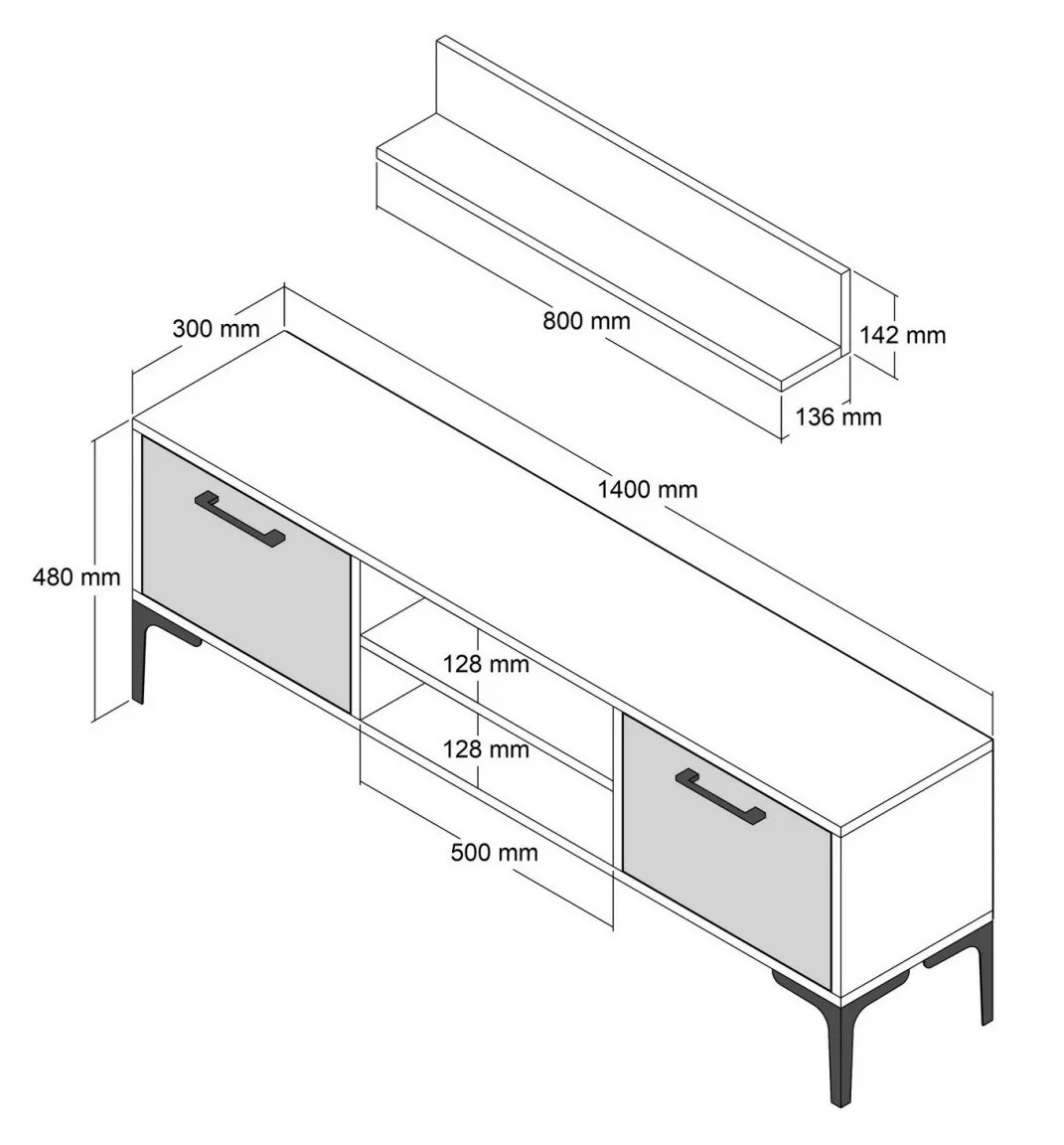 800 mm
142 mm
136 mm
300 mm
1400 mm
480 mm
128 mm
128 mm
500 mm