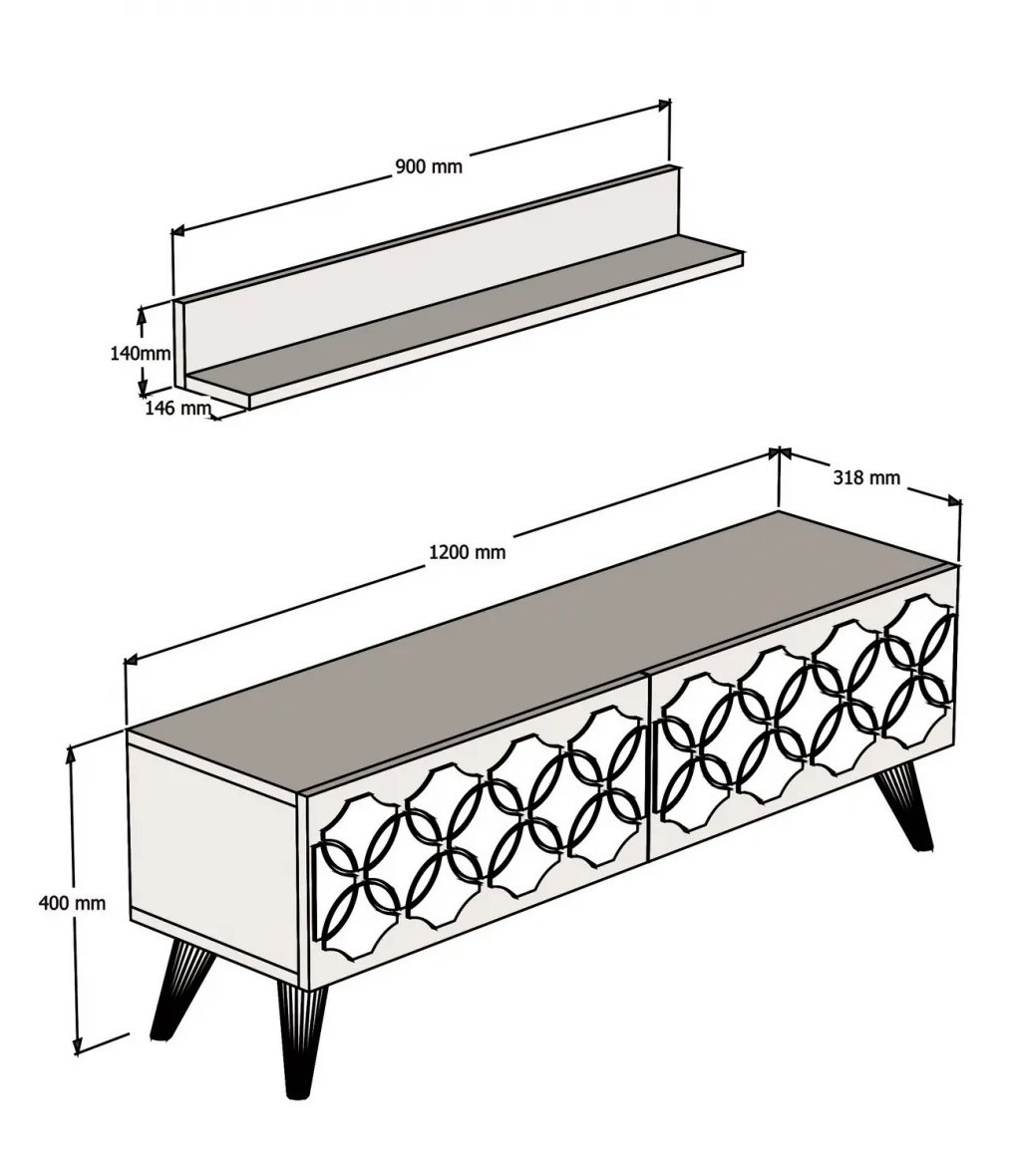 900 mm

140mm

146 mm

318 mm

1200 mm

400 mm