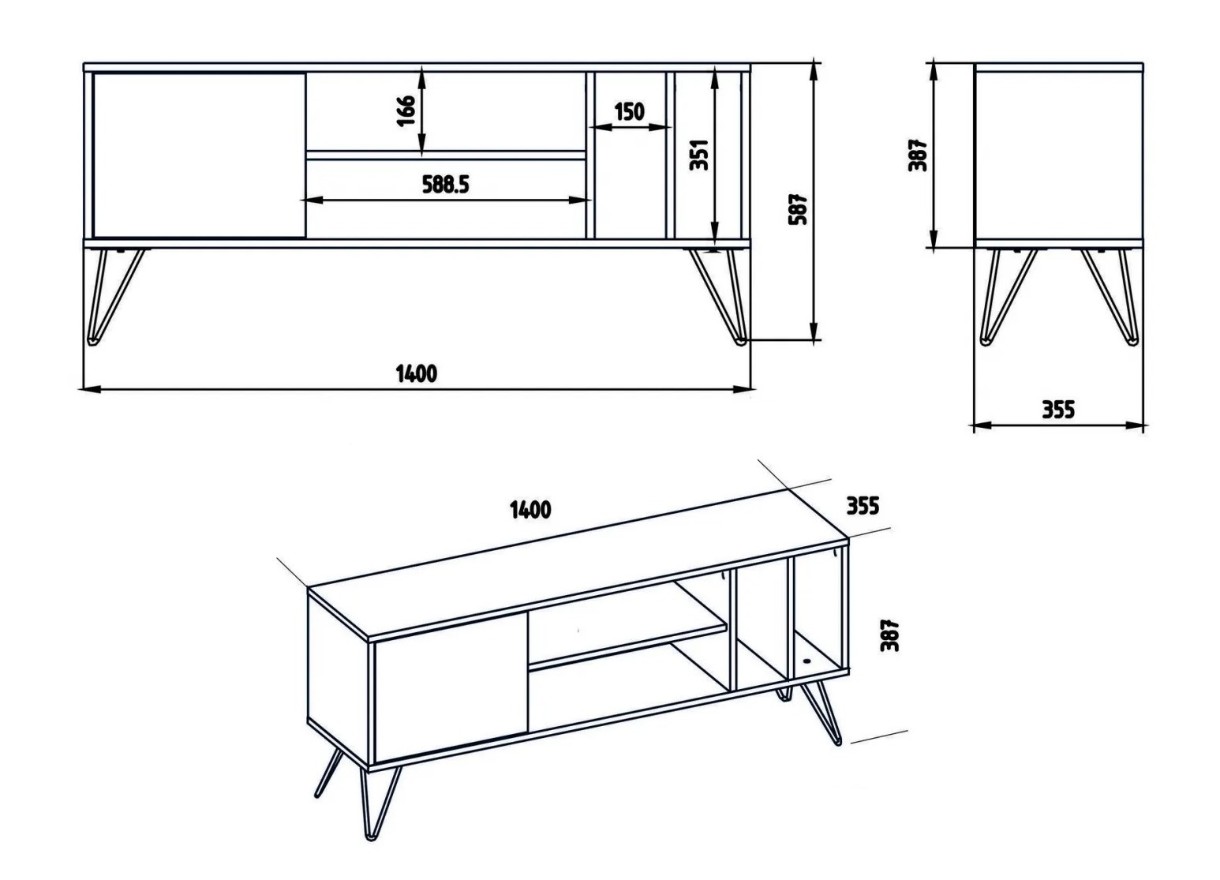 166
150
351
588.5
587
1400
387
355
1400
355
387