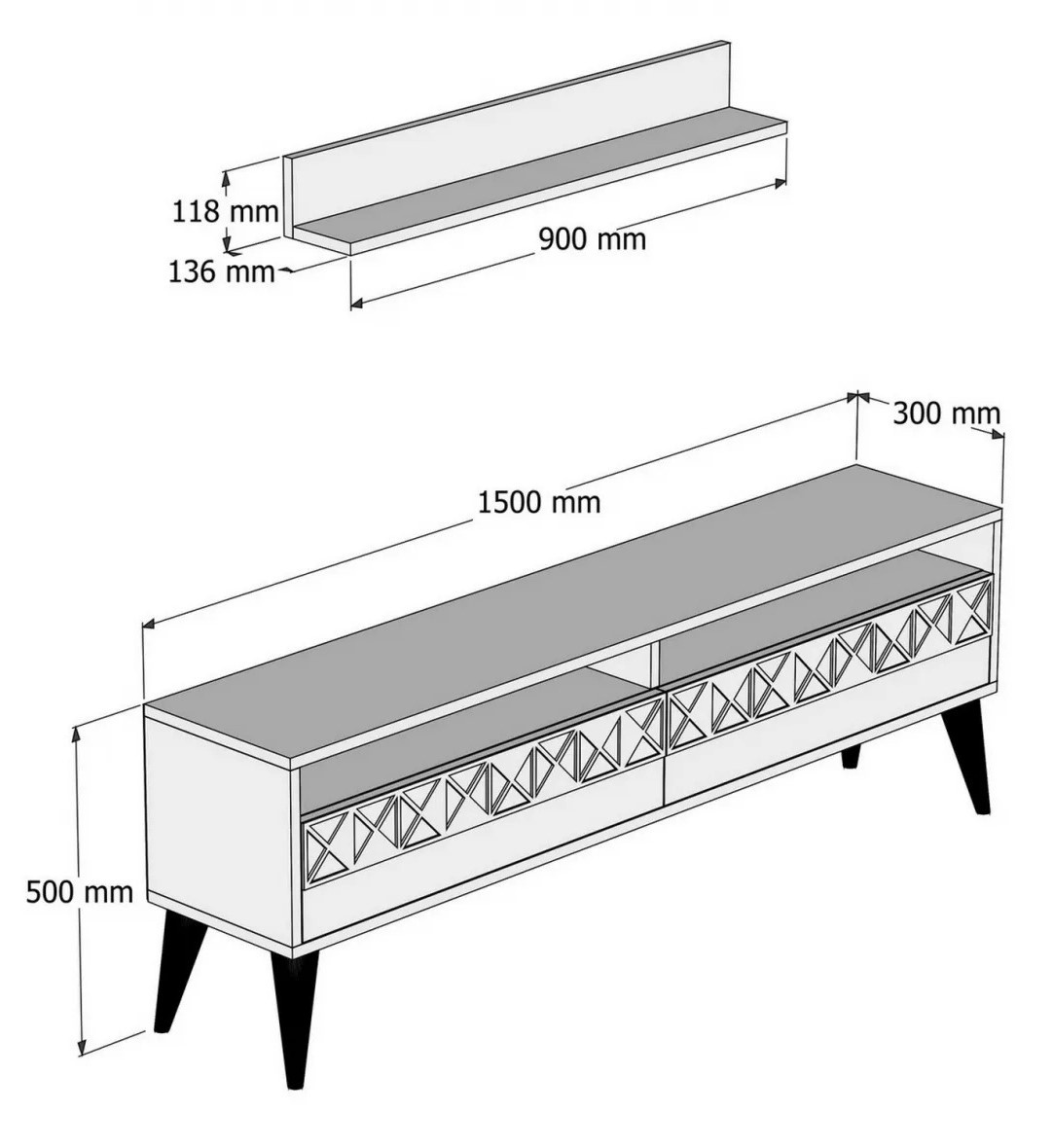 118 mm
136 mm
900 mm
300 mm
1500 mm
500 mm