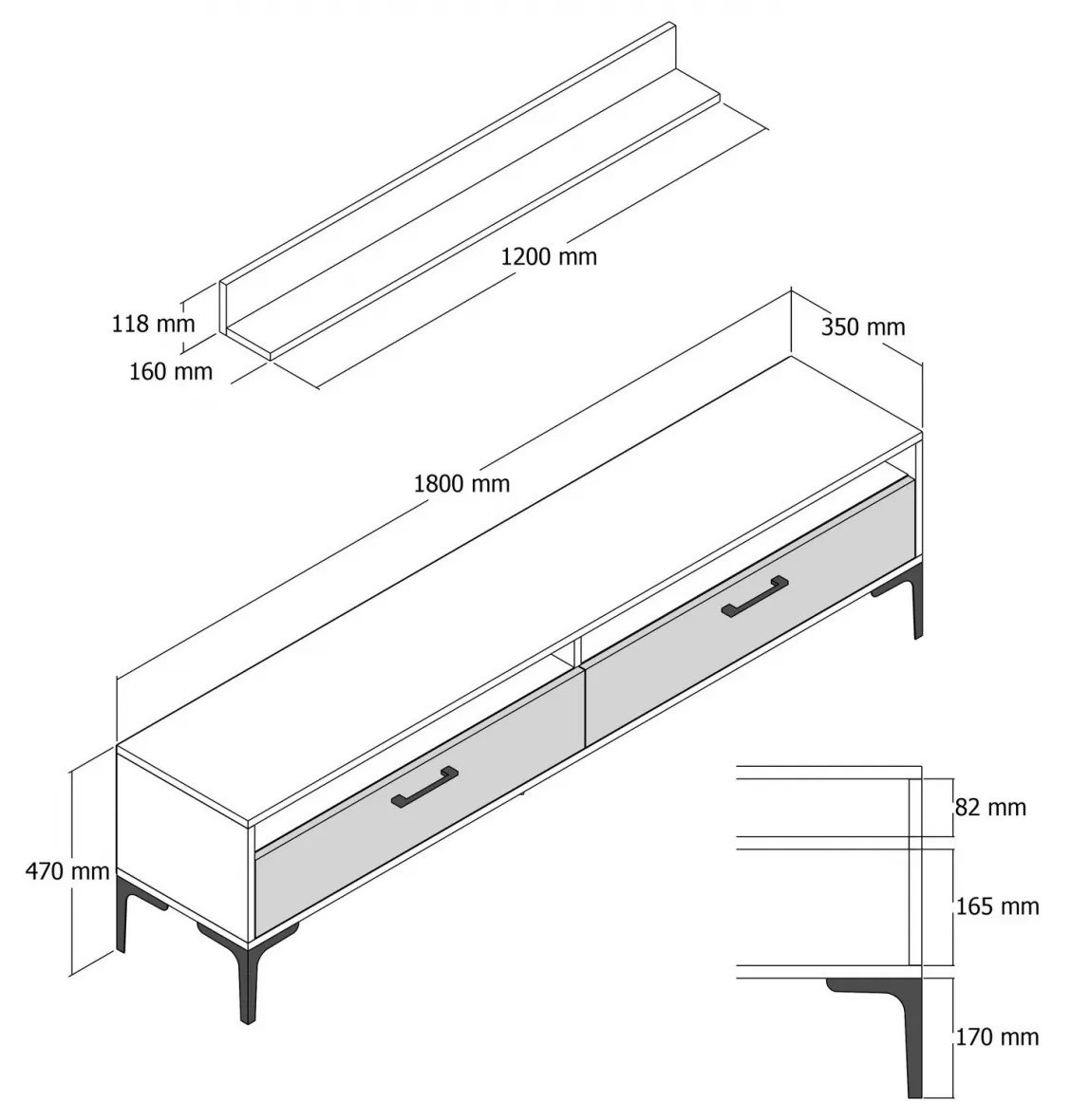 1200 mm
118 mm
160 mm
350 mm
1800 mm
470 mm
82 mm
165 mm
170 mm