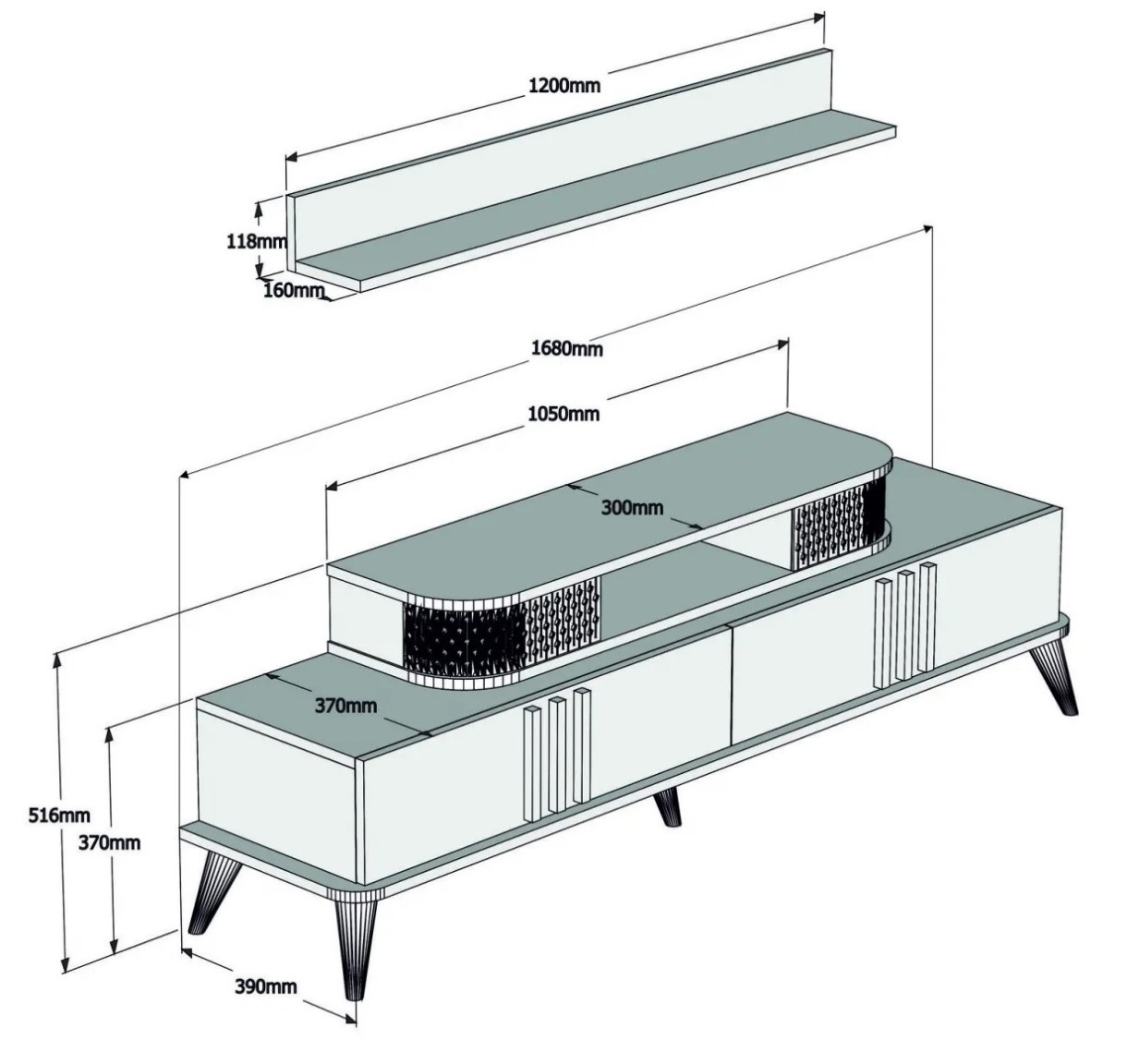 1200mm

118mm

160mm

1680mm

1050mm

300mm

370mm

516mm

370mm

390mm