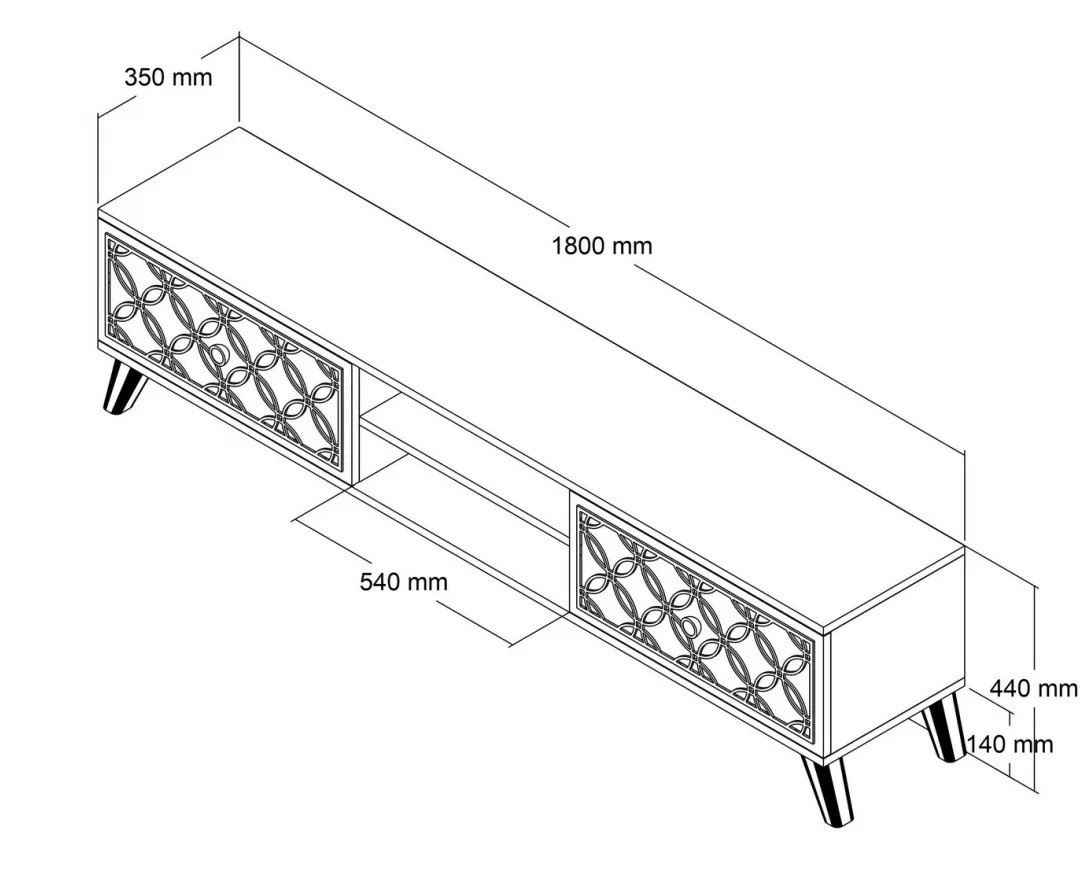 350 mm

1800 mm

540 mm

440 mm

140 mm